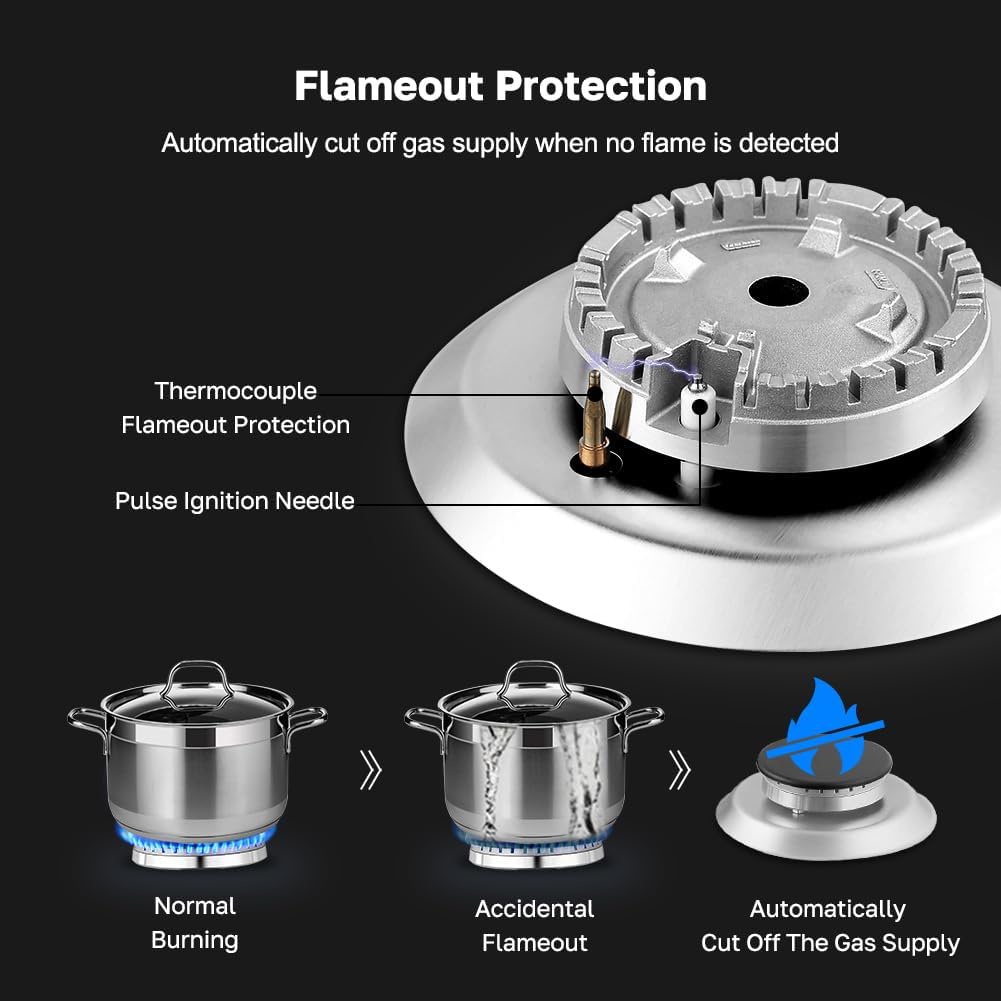 Flameout Protection

Automatically cut off gas supply when no flame is detected

Thermocouple
Flameout Protection

Pulse Ignition Needle

Normal
Burning

Accidental
Flameout

Automatically
Cut Off The Gas Supply