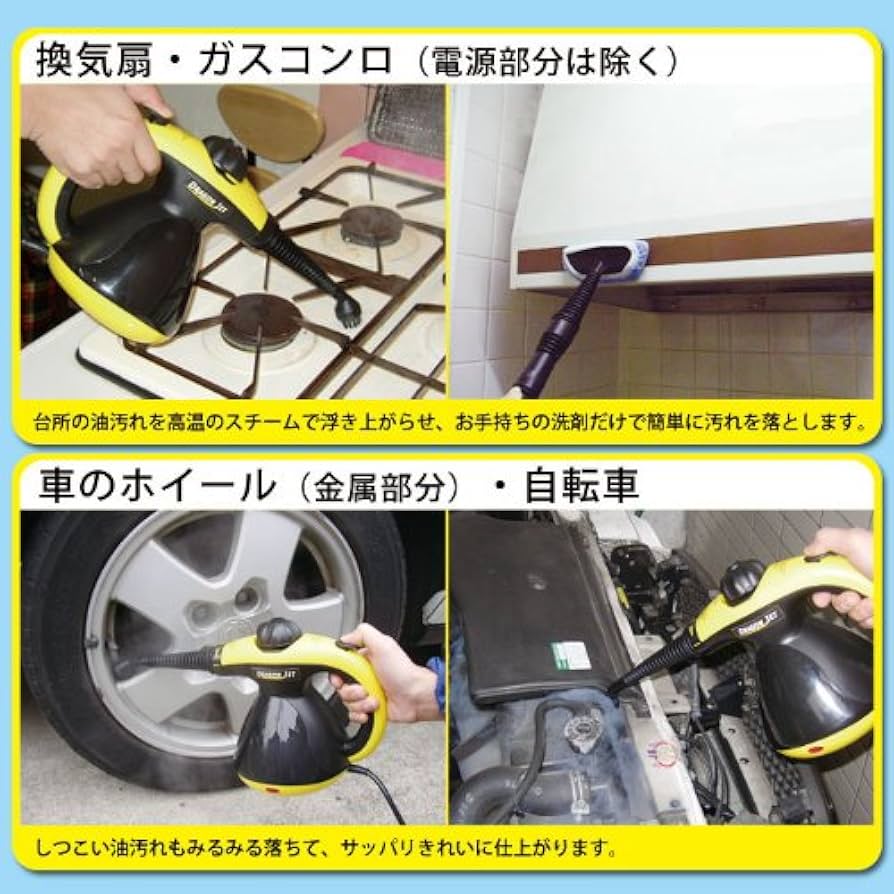 換気扇・ガスコンロ（電源部分は除く）

台所の油汚れを高温のスチームで浮き上がらせ、お手持ちの洗剤だけで簡単に汚れを落とします。

車のホイール（金属部分）・自転車

しつこい油汚れもみるみる落ちて、サッパリきれいに仕上がります。