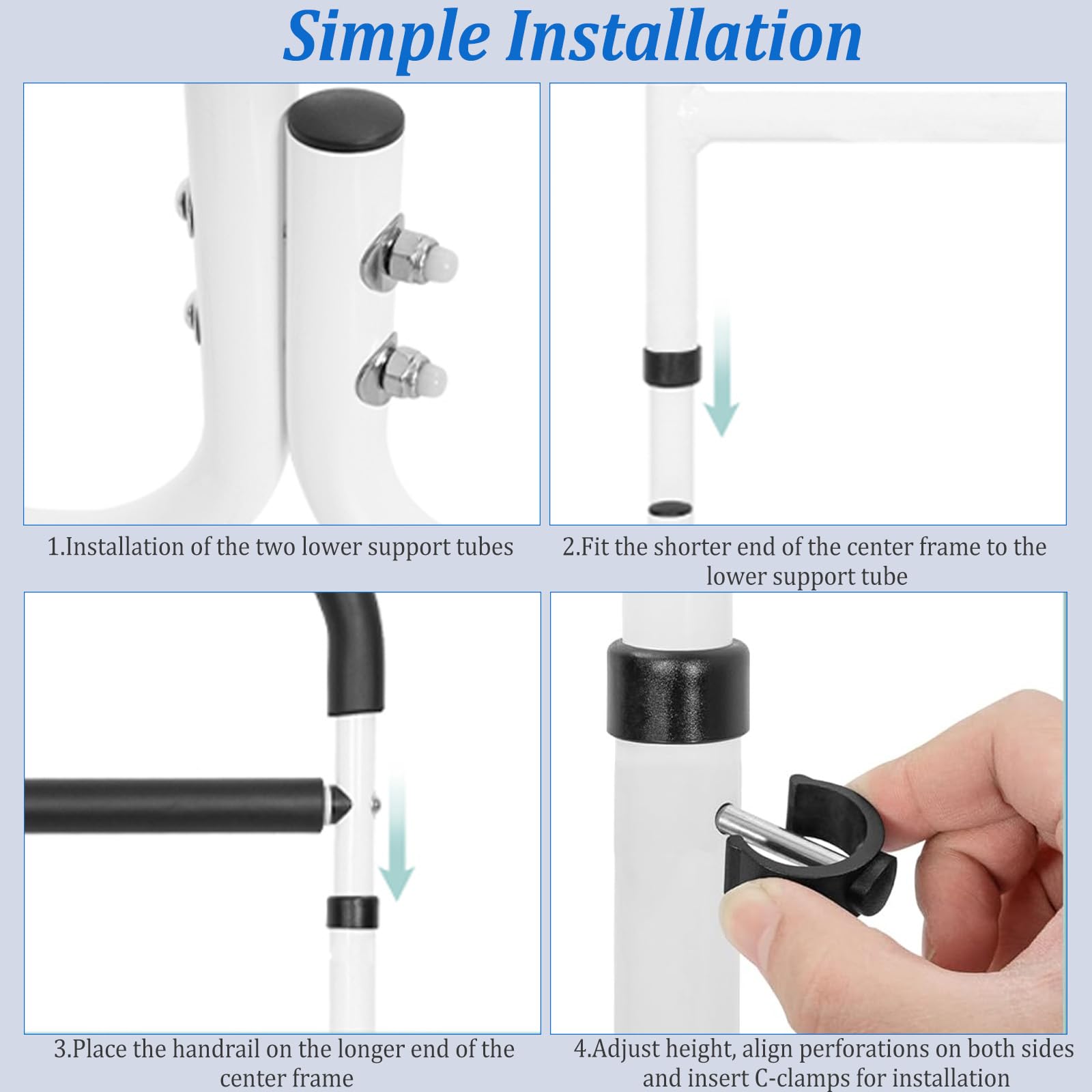 Simple Installation

1.Installation of the two lower support tubes

2.Fit the shorter end of the center frame to the lower support tube

3.Place the handrail on the longer end of the center frame

4.Adjust height, align perforations on both sides and insert C-clamps for installation