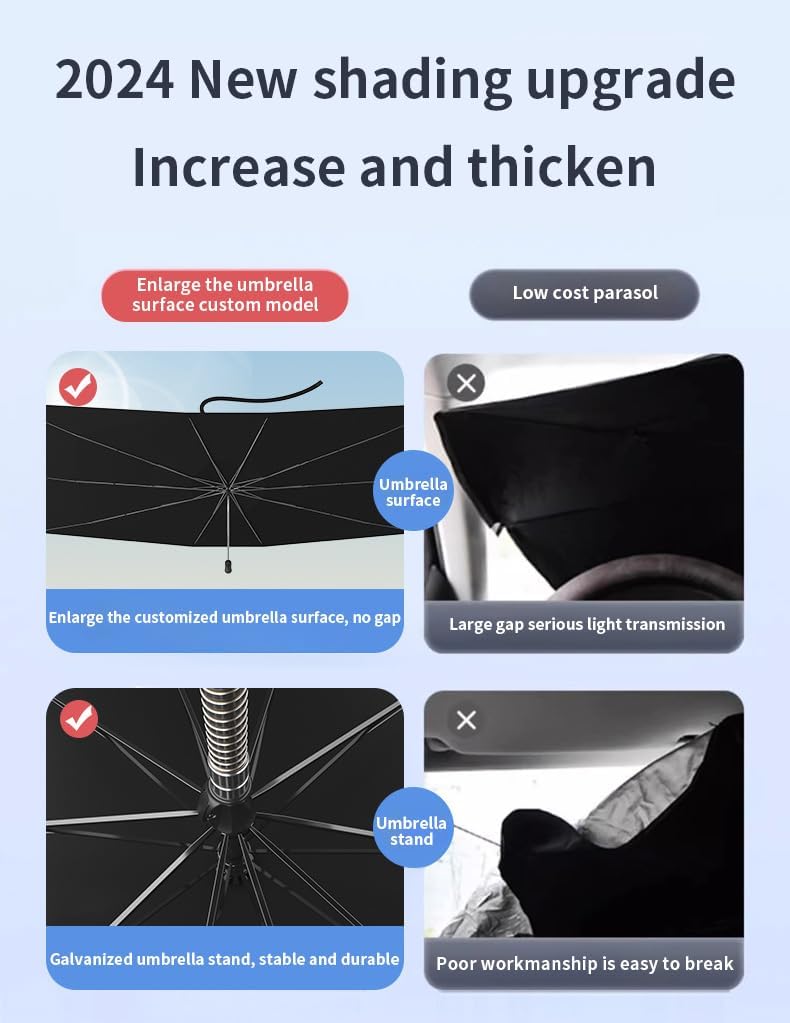 2024 New shading upgrade
Increase and thicken

Enlarge the umbrella surface custom model

Low cost parasol

Umbrella surface

Enlarge the customized umbrella surface, no gap

Large gap serious light transmission

Umbrella stand

Galvanized umbrella stand, stable and durable

Poor workmanship is easy to break