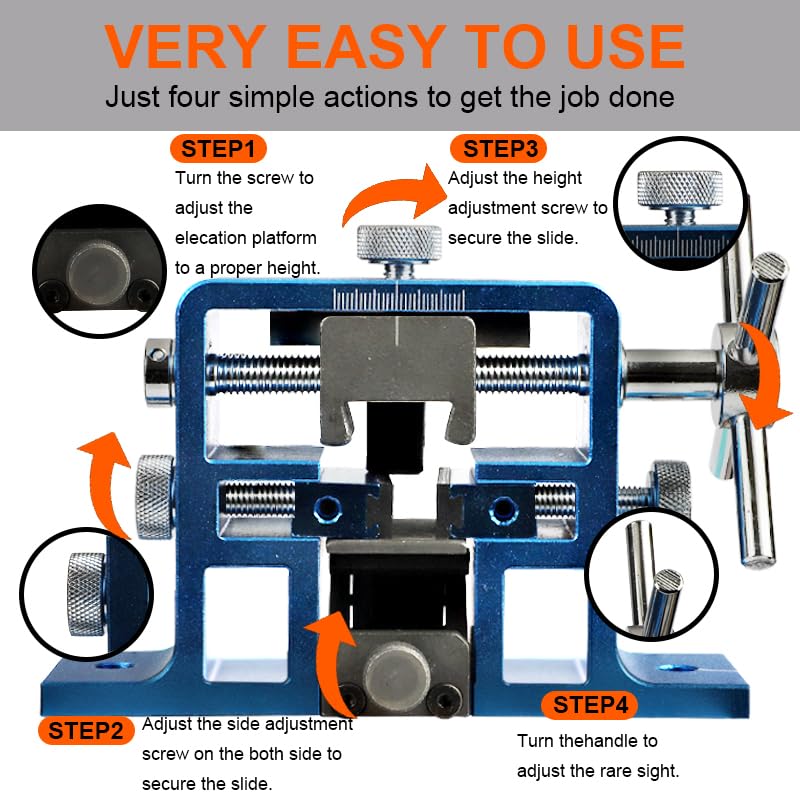 VERY EASY TO USE
Just four simple actions to get the job done

STEP1
Turn the screw to adjust the elecation platform to a proper height.

STEP3
Adjust the height adjustment screw to secure the slide.

STEP2
Adjust the side adjustment screw on the both side to secure the slide.

STEP4
Turn thehandle to adjust the rare sight.