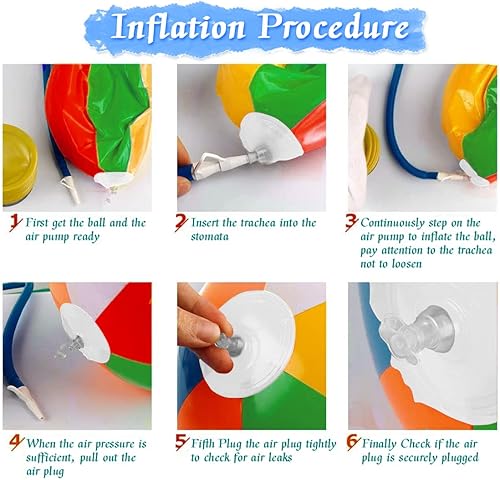 Inflation Procedure

1 First get the ball and the air pump ready

2 Insert the trachea into the stomata

3 Continuously step on the air pump to inflate the ball, pay attention to the trachea not to loosen

4 When the air pressure is sufficient, pull out the air plug

5 Fifth Plug the air plug tightly to check for air leaks

6 Finally Check if the air plug is securely plugged