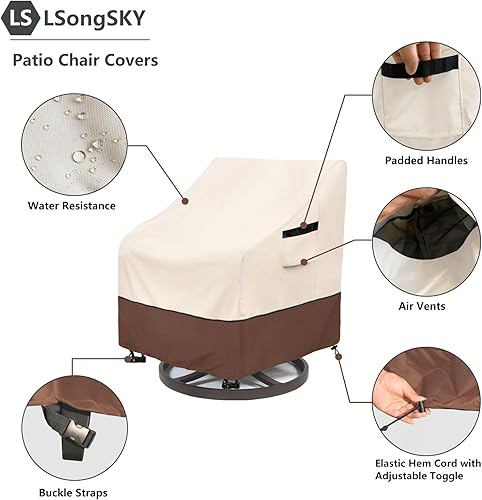 LS LSongSKY

Patio Chair Covers

Water Resistance

Padded Handles

Air Vents

Buckle Straps

Elastic Hem Cord with Adjustable Toggle