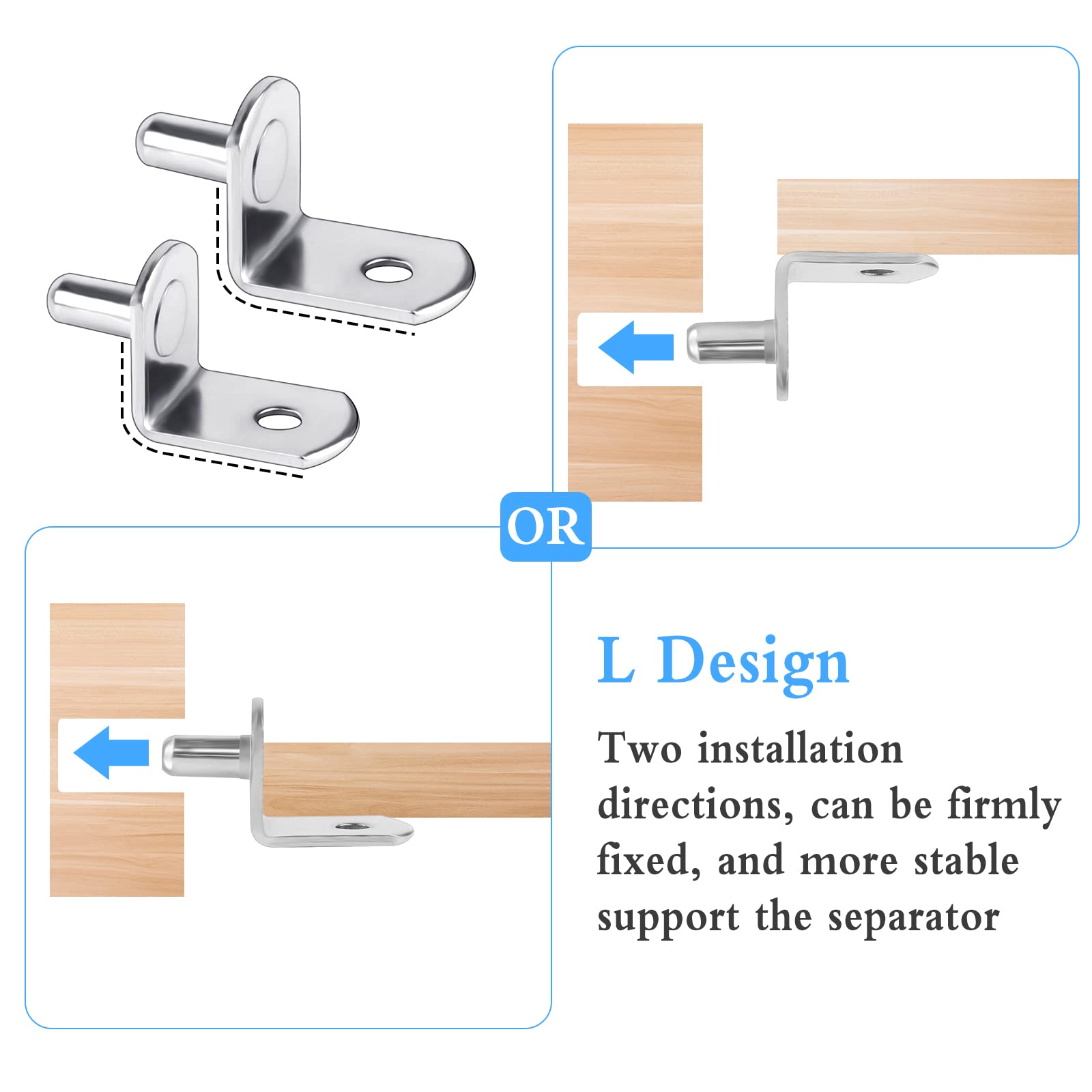 OR

L Design

Two installation directions, can be firmly fixed, and more stable support the separator