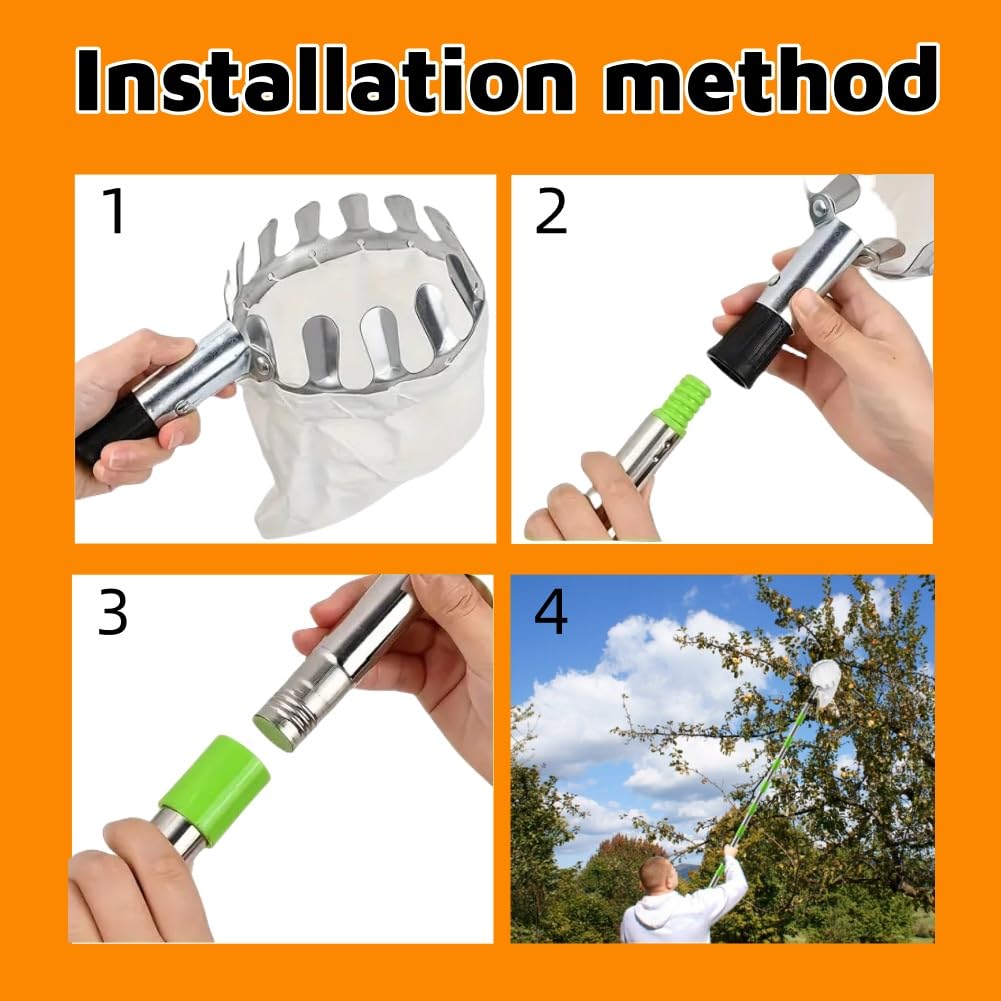 Installation method

1

2

3

4