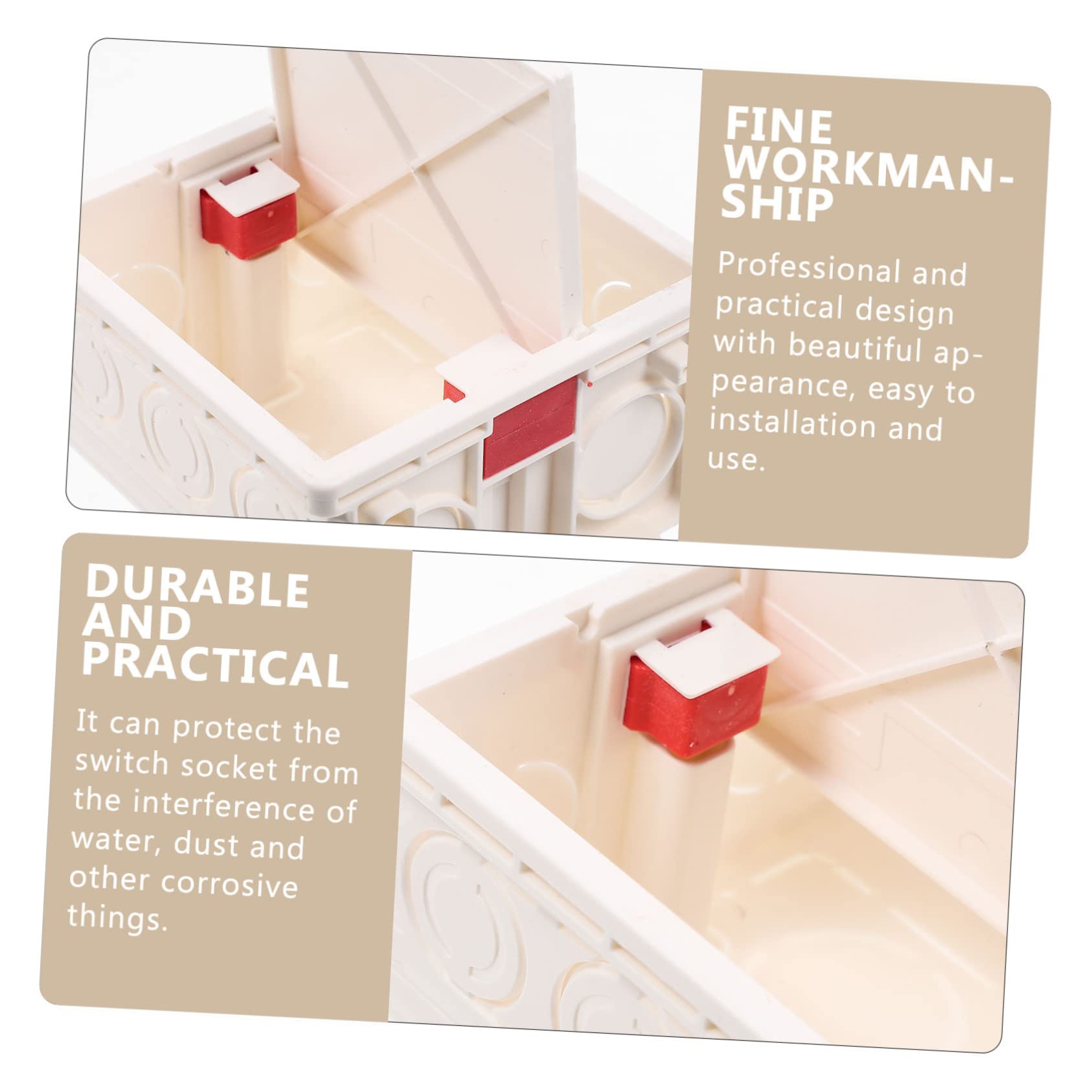 FINE WORKMANSHIP

Professional and practical design with beautiful appearance, easy to installation and use.

DURABLE AND PRACTICAL

It can protect the switch socket from the interference of water, dust and other corrosive things.