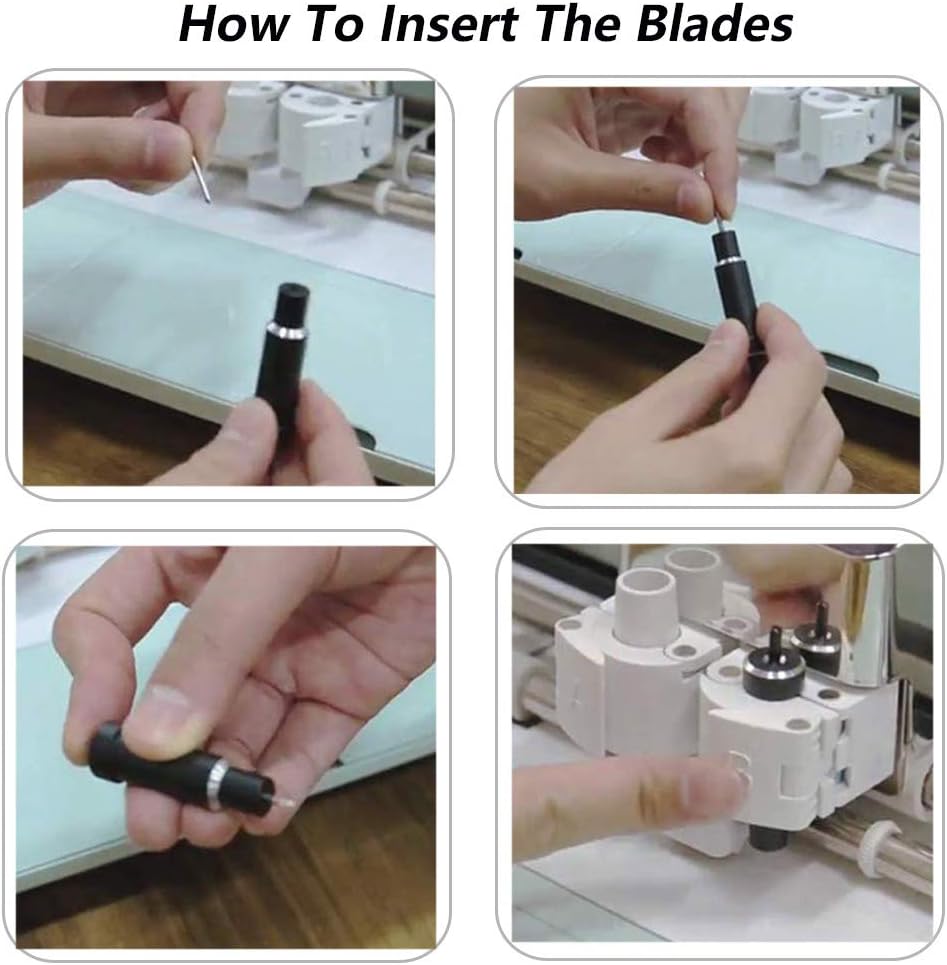 How To Insert The Blades