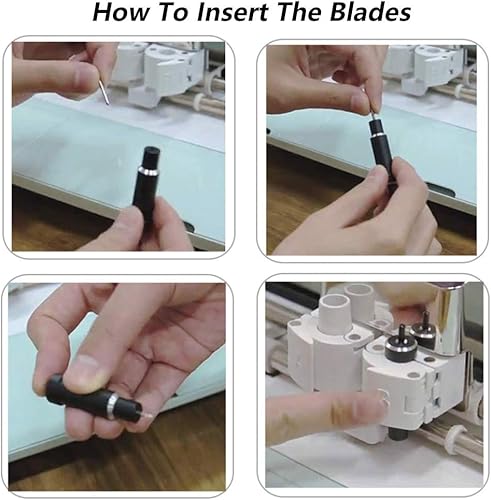 How To Insert The Blades