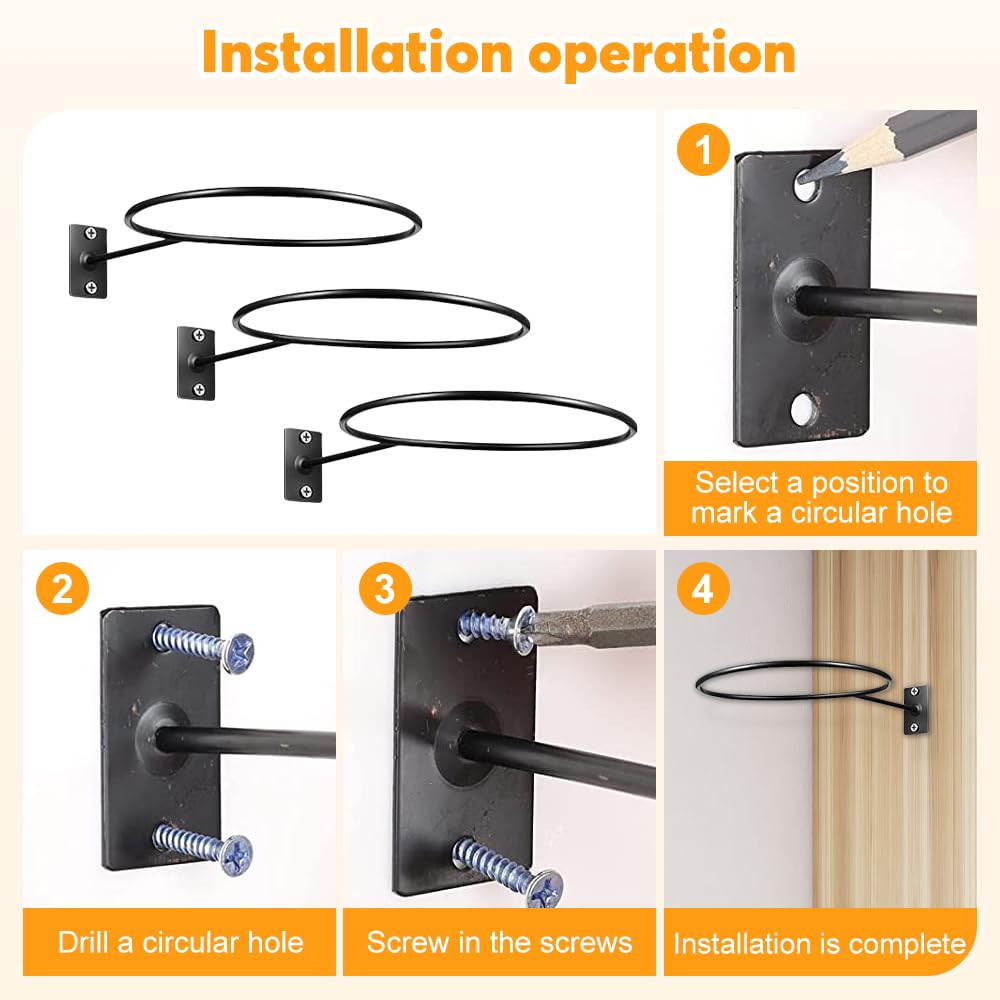 Installation operation

1

Select a position to mark a circular hole

2

Drill a circular hole

3

Screw in the screws

4

Installation is complete