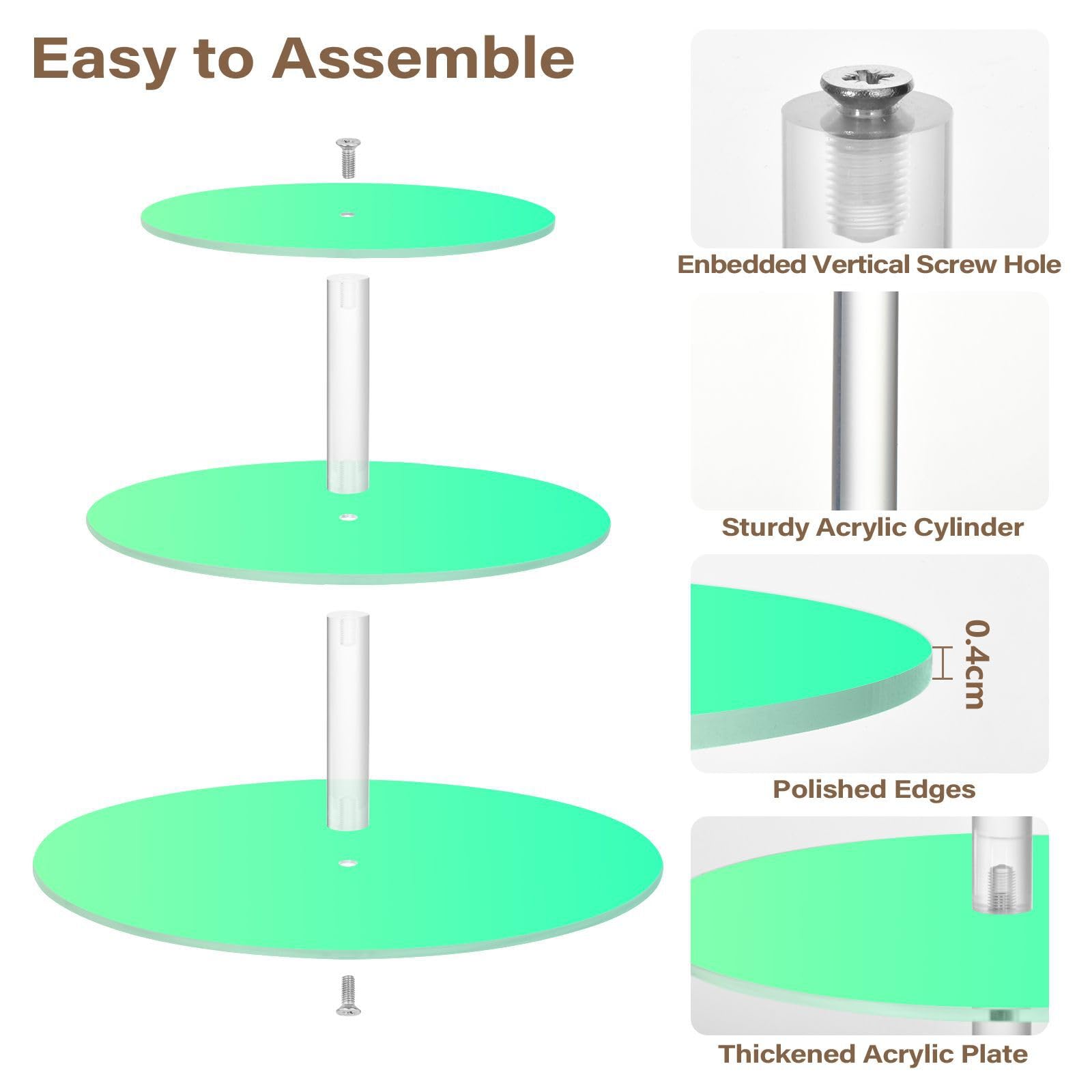 Easy to Assemble

Enbedded Vertical Screw Hole

Sturdy Acrylic Cylinder

0.4cm

Polished Edges

Thickened Acrylic Plate