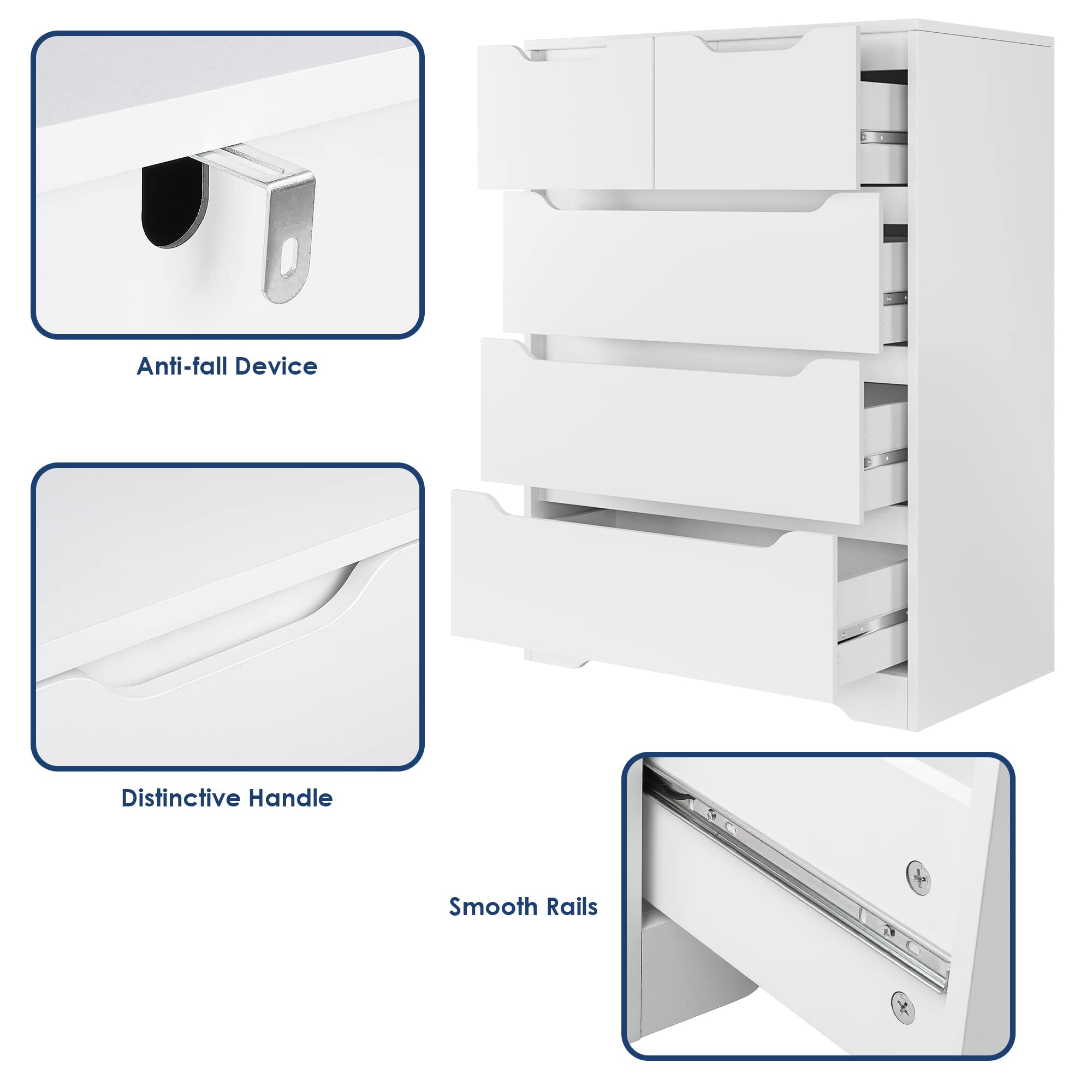 Anti-fall Device

Distinctive Handle

Smooth Rails