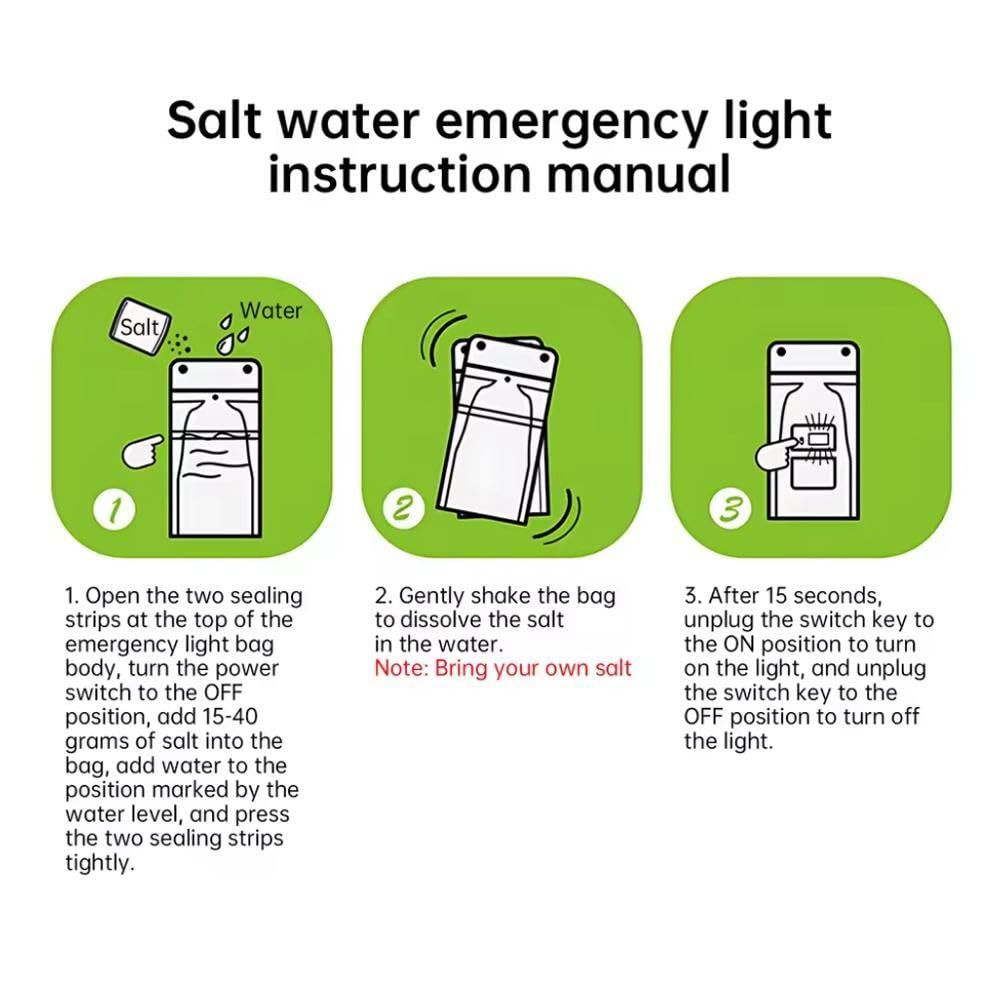 Salt water emergency light instruction manual

Salt

Water

1

2

3

1. Open the two sealing strips at the top of the emergency light bag body, turn the power switch to the OFF position, add 15-40 grams of salt into the bag, add water to the position marked by the water level, and press the two sealing strips tightly.

2. Gently shake the bag to dissolve the salt in the water.
Note: Bring your own salt

3. After 15 seconds, unplug the switch key to the ON position to turn on the light, and unplug the switch key to the OFF position to turn off the light.