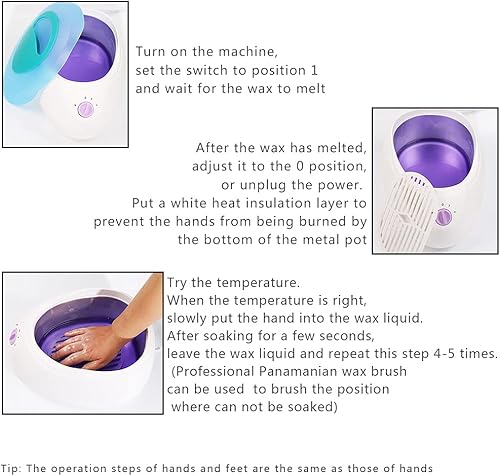 Turn on the machine, set the switch to position 1 and wait for the wax to melt

After the wax has melted, adjust it to the 0 position, or unplug the power. Put a white heat insulation layer to prevent the hands from being burned by the bottom of the metal pot

Try the temperature. When the temperature is right, slowly put the hand into the wax liquid. After soaking for a few seconds, leave the wax liquid and repeat this step 4-5 times. (Professional Panamanian wax brush can be used to brush the position where can not be soaked)

Tip: The operation steps of hands and feet are the same as those of hands