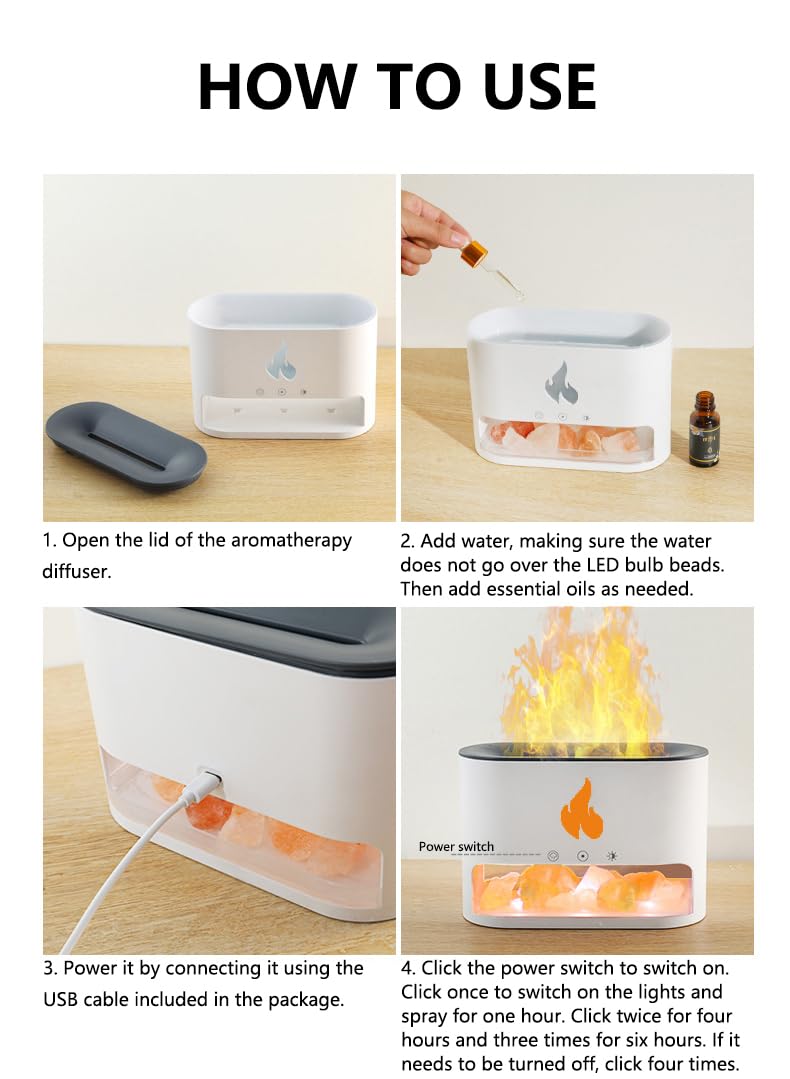 HOW TO USE

1. Open the lid of the aromatherapy diffuser.

2. Add water, making sure the water does not go over the LED bulb beads. Then add essential oils as needed.

3. Power it by connecting it using the USB cable included in the package.

Power switch

4. Click the power switch to switch on. Click once to switch on the lights and spray for one hour. Click twice for four hours and three times for six hours. If it needs to be turned off, click four times.