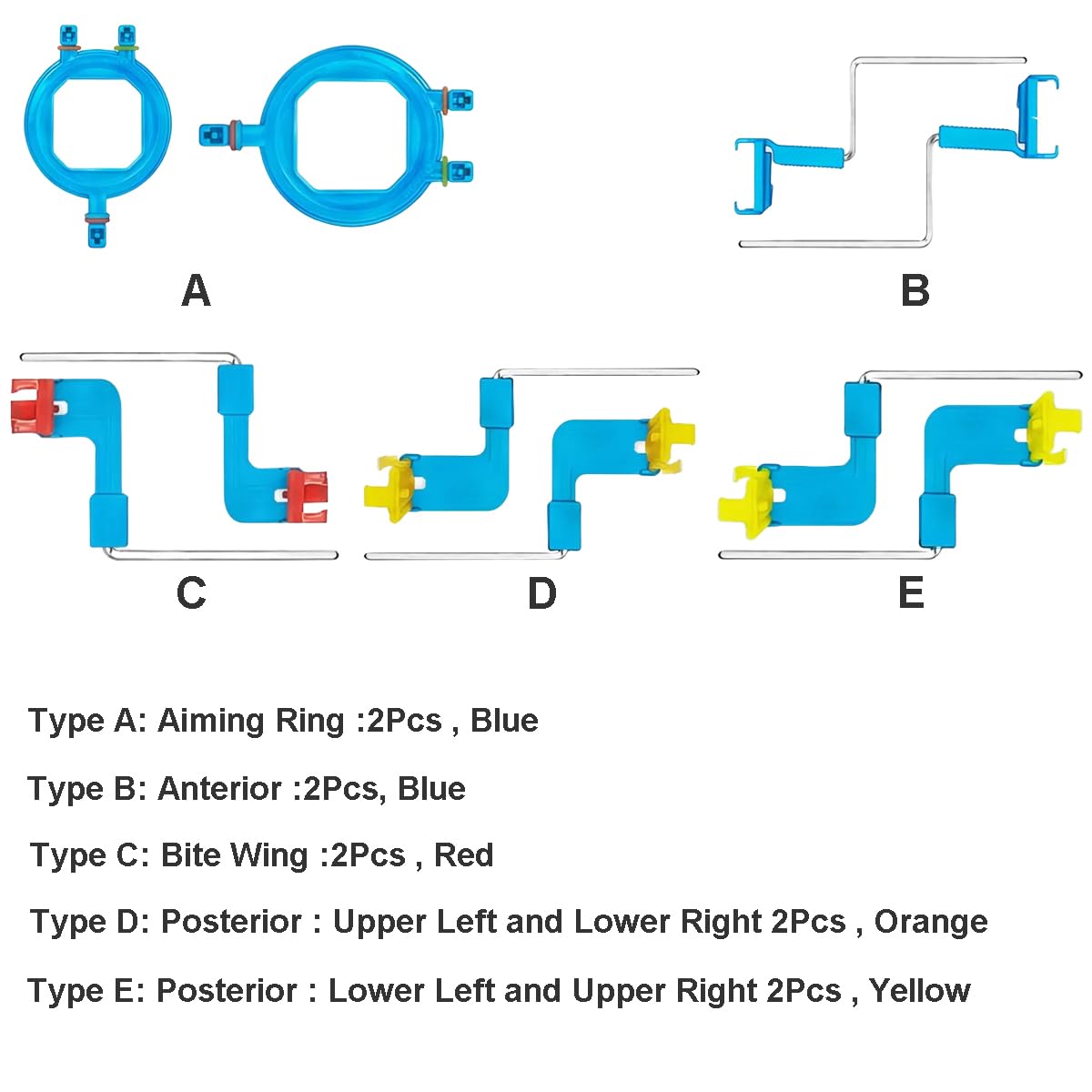 A

B

C

D

E

Type A: Aiming Ring :2Pcs , Blue

Type B: Anterior :2Pcs, Blue

Type C: Bite Wing :2Pcs , Red

Type D: Posterior : Upper Left and Lower Right 2Pcs , Orange

Type E: Posterior : Lower Left and Upper Right 2Pcs , Yellow