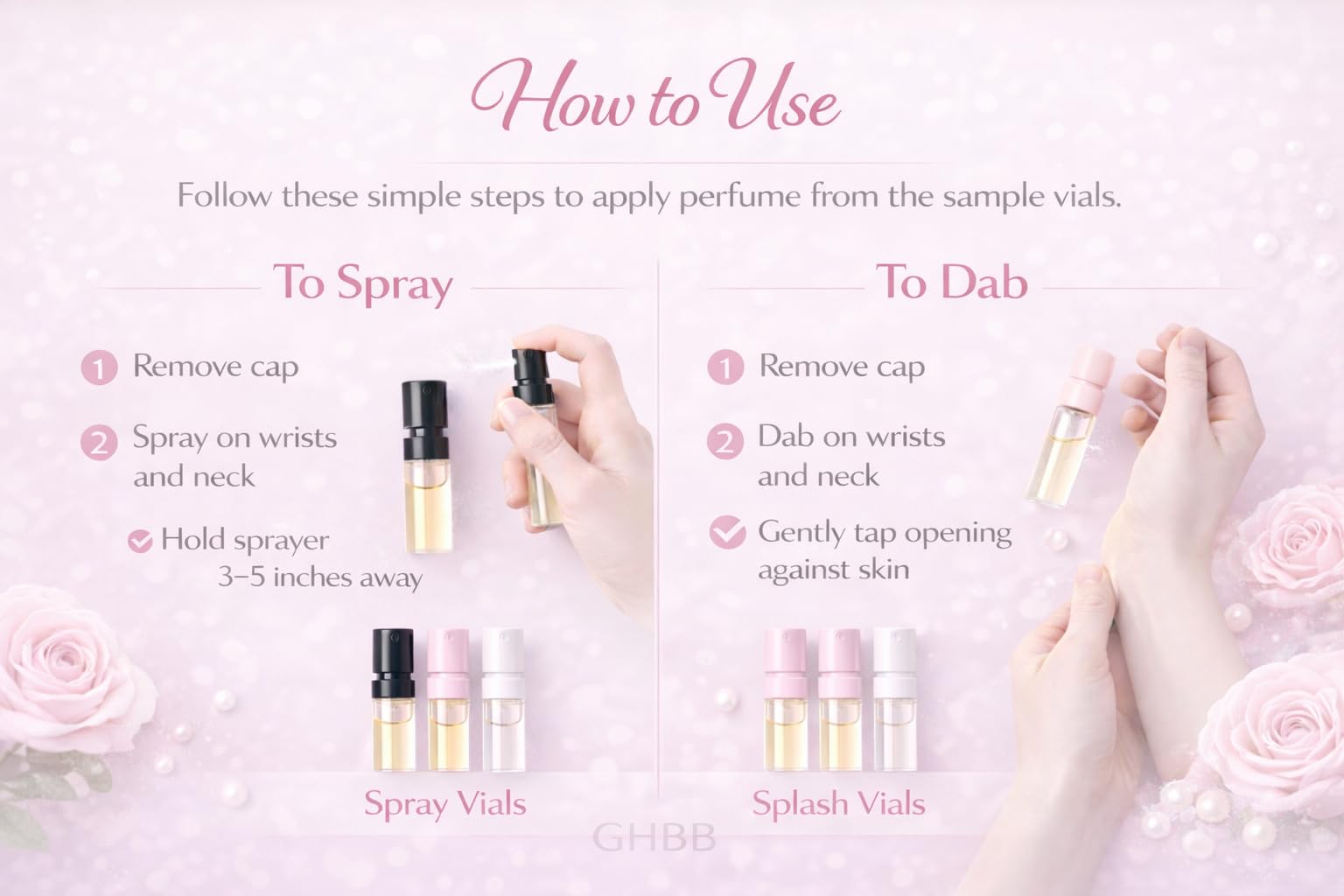 How to Use

Follow these simple steps to apply perfume from the sample vials.

To Spray

1 Remove cap

2 Spray on wrists and neck

Hold sprayer 3–5 inches away

Spray Vials

To Dab

1 Remove cap

2 Dab on wrists and neck

Gently tap opening against skin

Splash Vials

GHBB