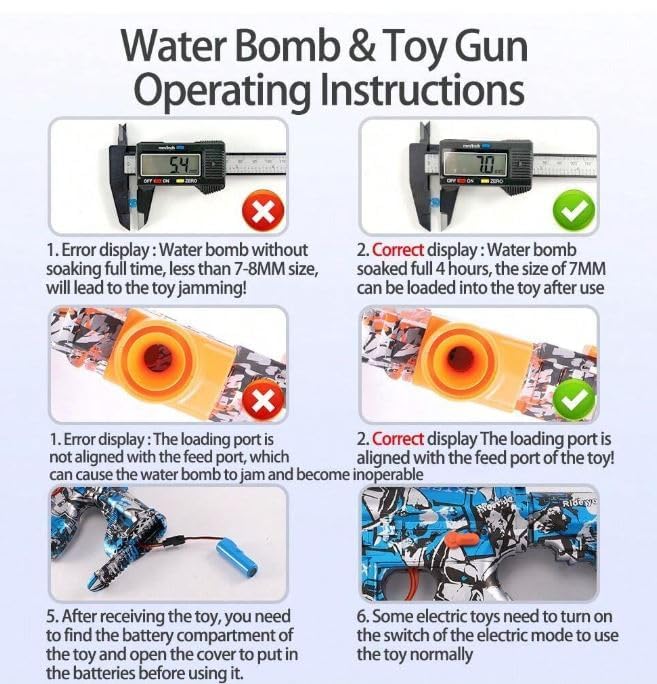 Water Bomb & Toy Gun Operating Instructions

5.4

OFF ON ZERO

7.0

OFF ON ZERO

1. Error display : Water bomb without soaking full time, less than 7-8MM size, will lead to the toy jamming!

2. Correct display : Water bomb soaked full 4 hours, the size of 7MM can be loaded into the toy after use

1. Error display : The loading port is not aligned with the feed port, which can cause the water bomb to jam and become inoperable

2. Correct display The loading port is aligned with the feed port of the toy!

5. After receiving the toy, you need to find the battery compartment of the toy and open the cover to put in the batteries before using it.

6. Some electric toys need to turn on the switch of the electric mode to use the toy normally