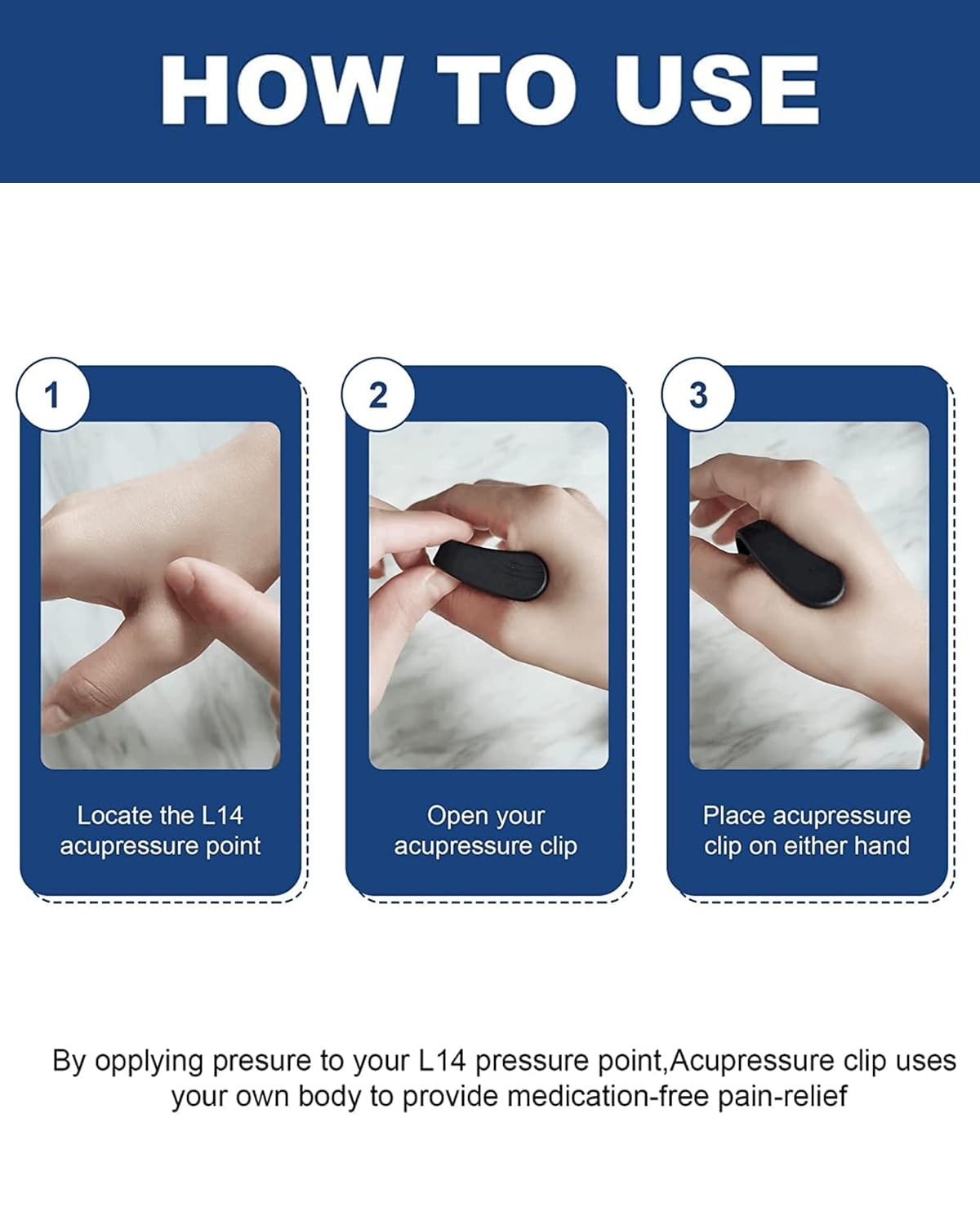 HOW TO USE

1

Locate the L14 acupressure point

2

Open your acupressure clip

3

Place acupressure clip on either hand

By opplying presure to your L14 pressure point,Acupressure clip uses your own body to provide medication-free pain-relief