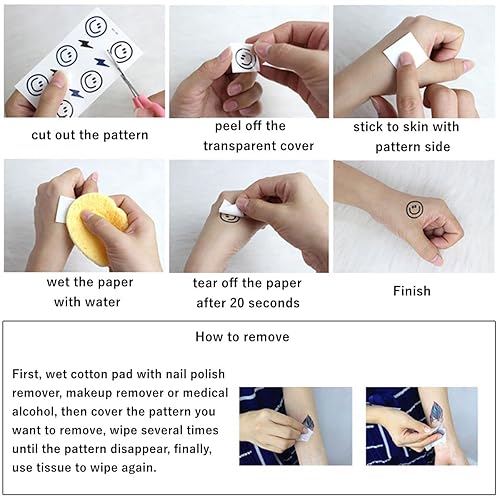 cut out the pattern

peel off the transparent cover

stick to skin with pattern side

wet the paper with water

tear off the paper after 20 seconds

Finish

How to remove

First, wet cotton pad with nail polish remover, makeup remover or medical alcohol, then cover the pattern you want to remove, wipe several times until the pattern disappear, finally, use tissue to wipe again.