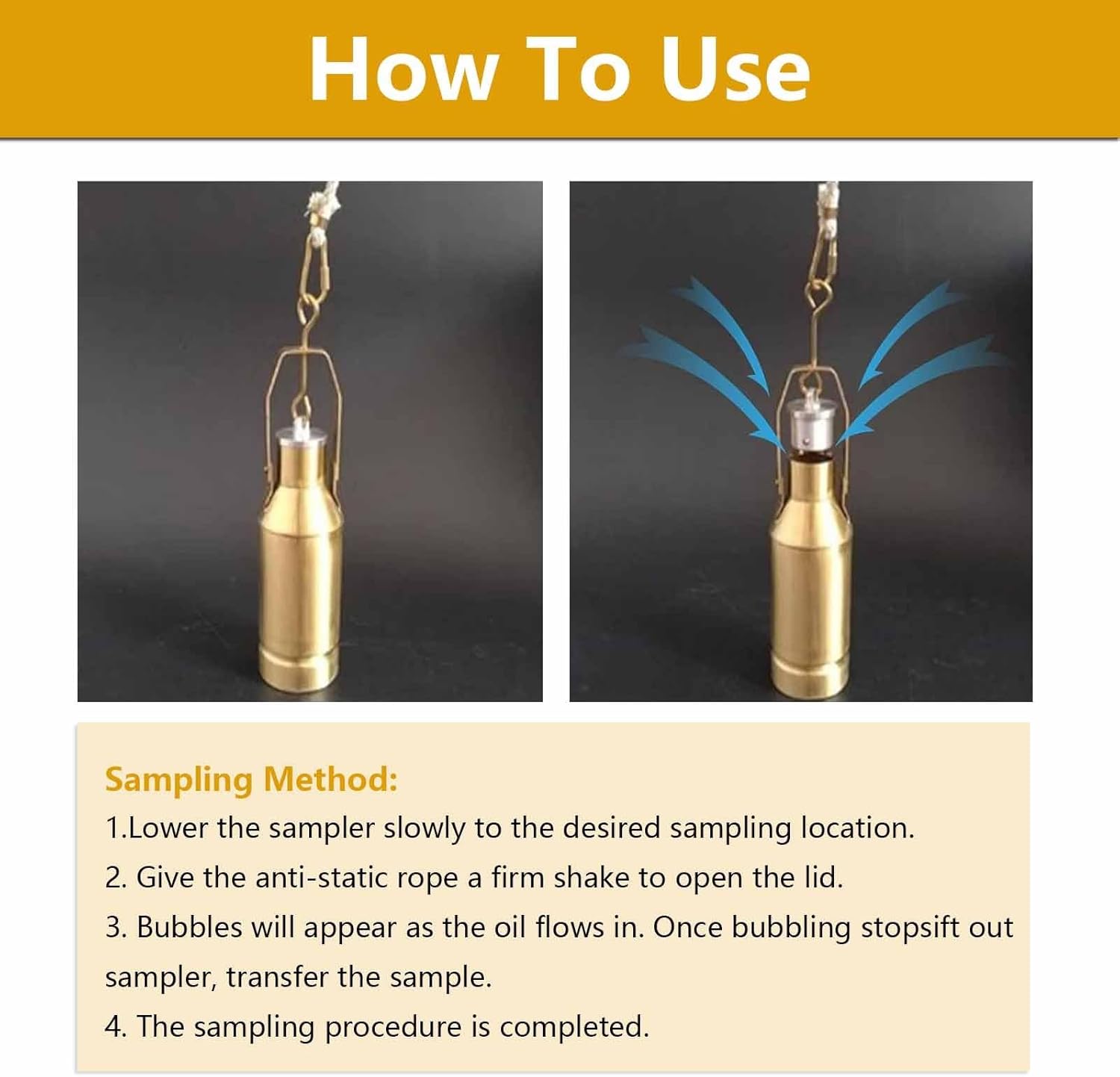 How To Use

Sampling Method:
1.Lower the sampler slowly to the desired sampling location.
2. Give the anti-static rope a firm shake to open the lid.
3. Bubbles will appear as the oil flows in. Once bubbling stopsift out sampler, transfer the sample.
4. The sampling procedure is completed.