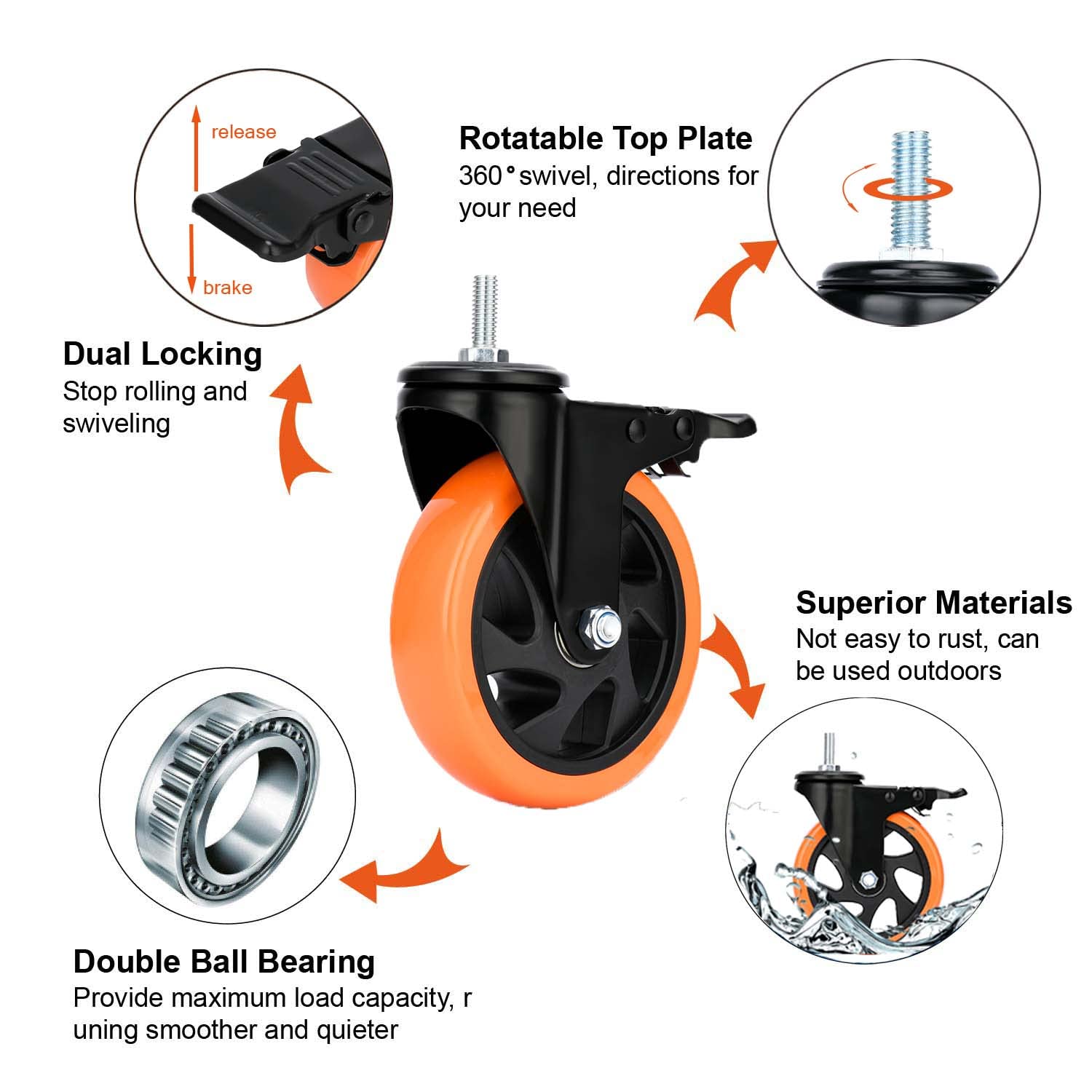 release

brake

Rotatable Top Plate
360° swivel, directions for your need

Dual Locking
Stop rolling and swiveling

Superior Materials
Not easy to rust, can be used outdoors

Double Ball Bearing
Provide maximum load capacity, r uning smoother and quieter