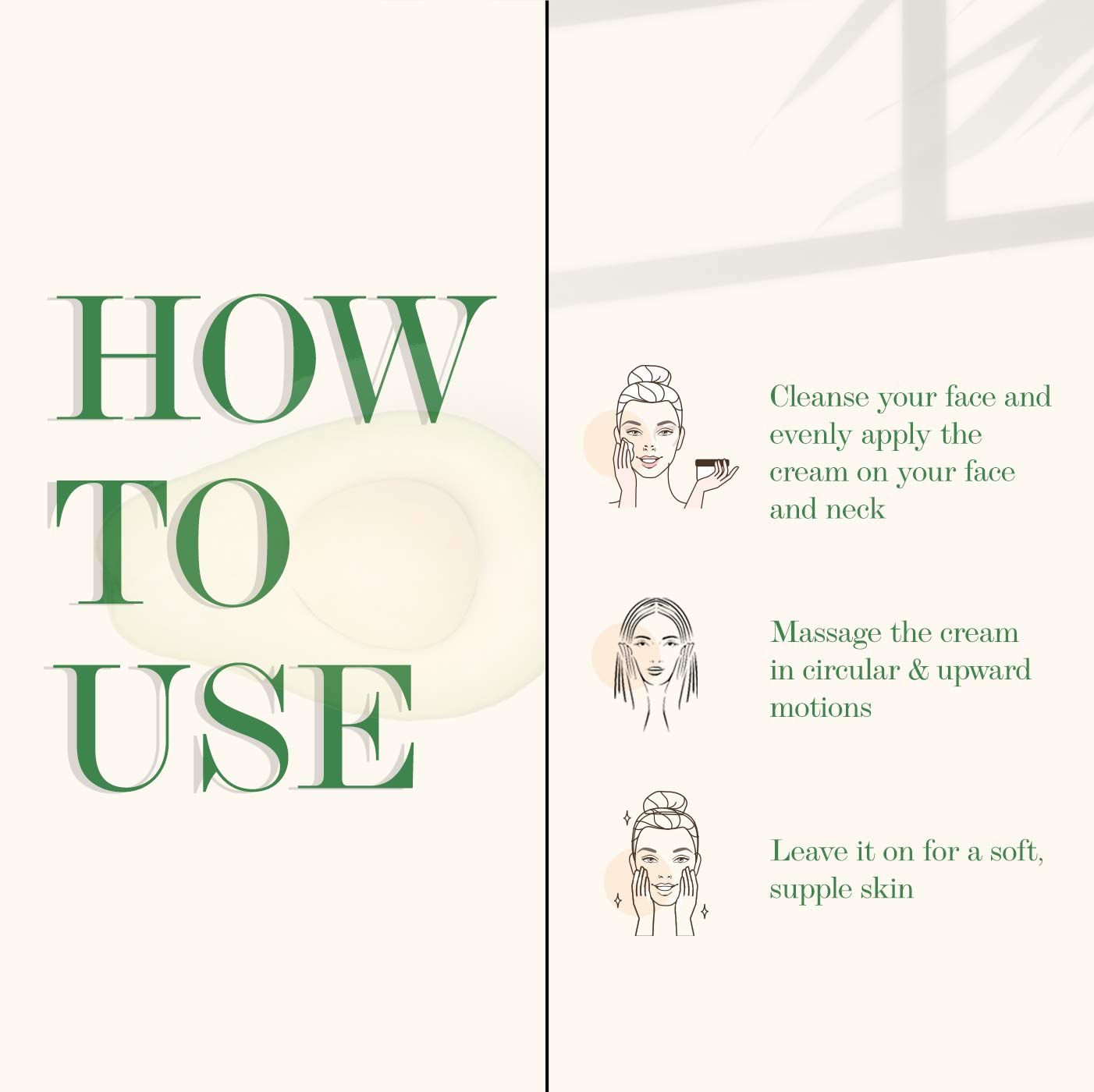 HOW TO USE

Cleanse your face and evenly apply the cream on your face and neck

Massage the cream in circular & upward motions

Leave it on for a soft, supple skin