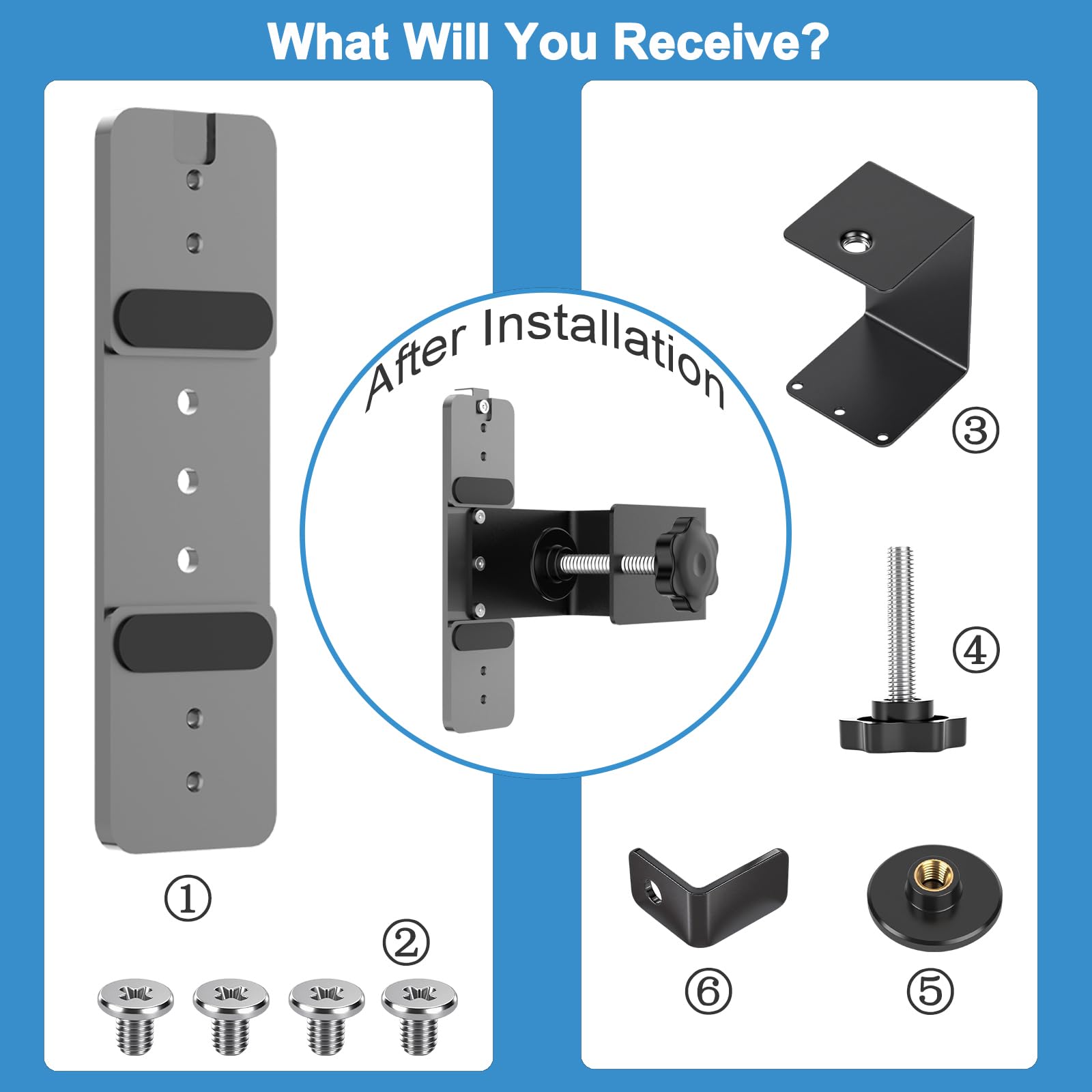 What Will You Receive?

①

②

After Installation

③

④

⑥

⑤