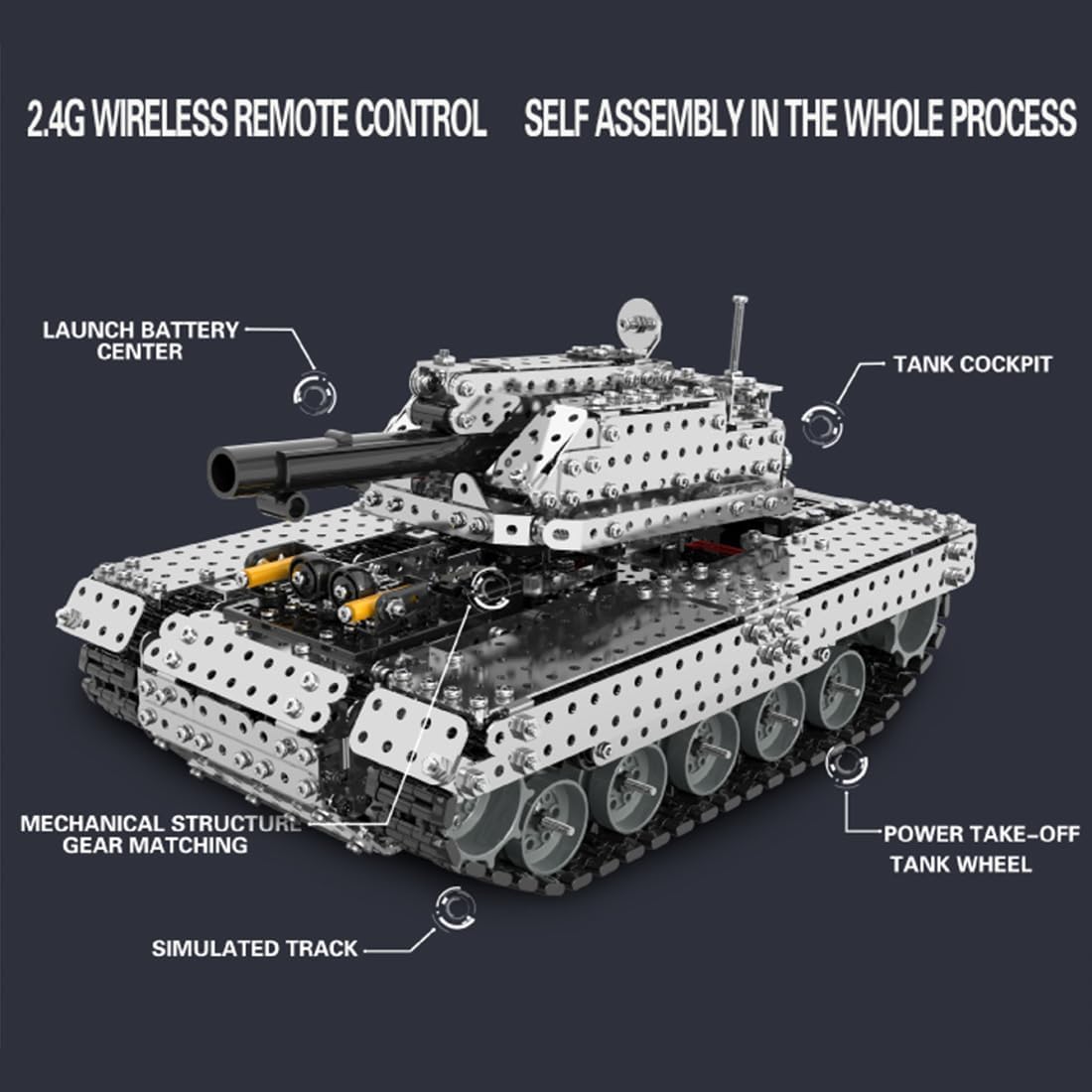 2.4G WIRELESS REMOTE CONTROL SELF ASSEMBLY IN THE WHOLE PROCESS

LAUNCH BATTERY CENTER

TANK COCKPIT

MECHANICAL STRUCTURE GEAR MATCHING

POWER TAKE-OFF TANK WHEEL

SIMULATED TRACK