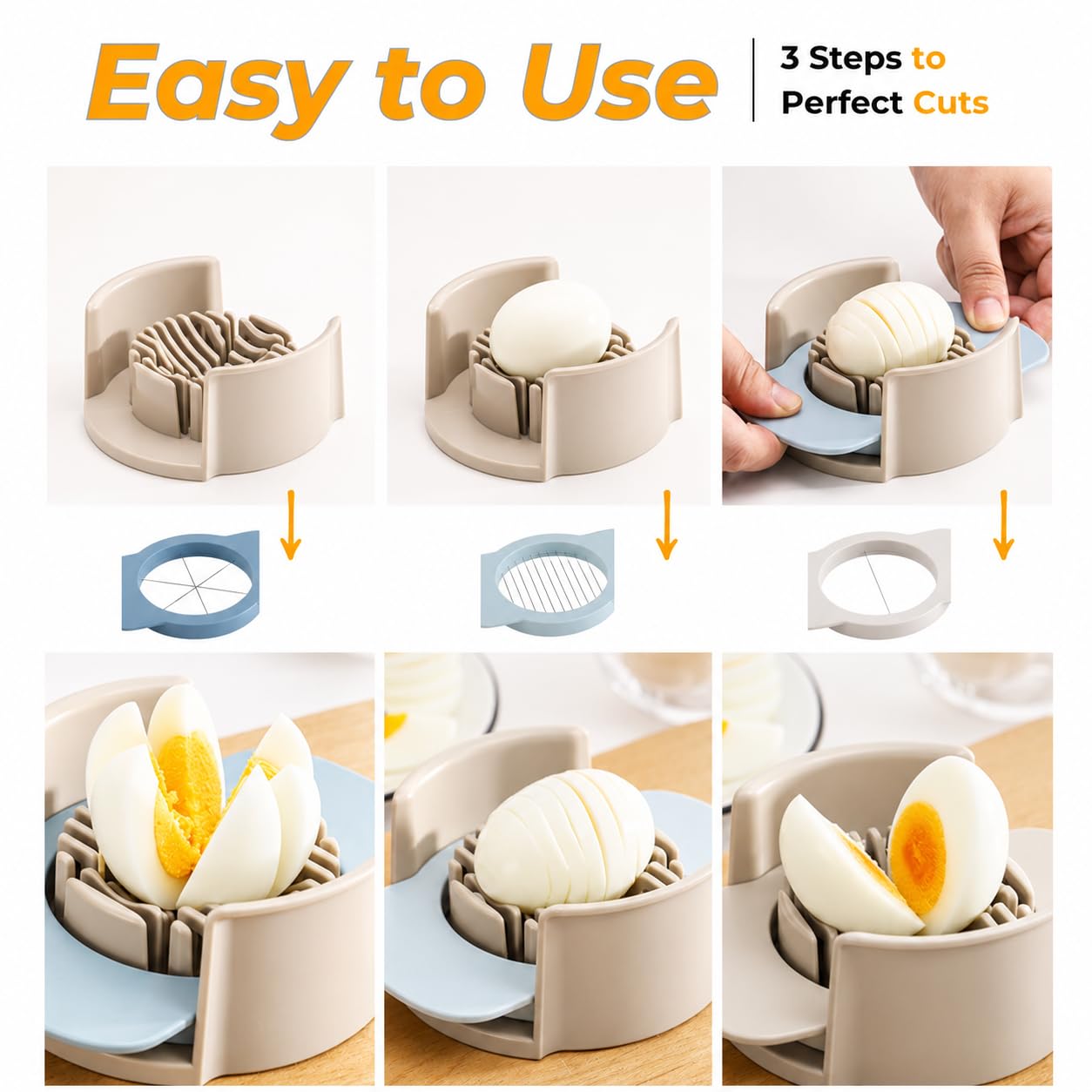 Easy to Use

3 Steps to Perfect Cuts