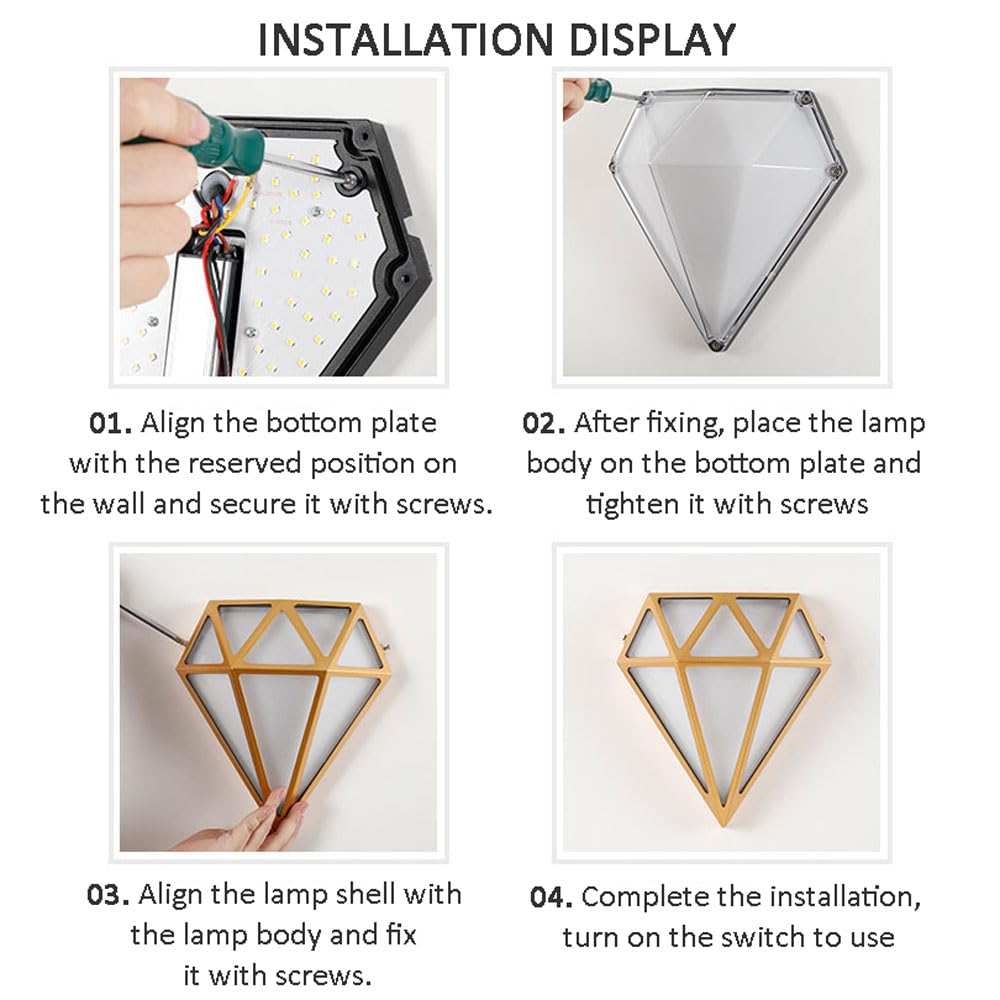 INSTALLATION DISPLAY

01. Align the bottom plate with the reserved position on the wall and secure it with screws.

02. After fixing, place the lamp body on the bottom plate and tighten it with screws

03. Align the lamp shell with the lamp body and fix it with screws.

04. Complete the installation, turn on the switch to use