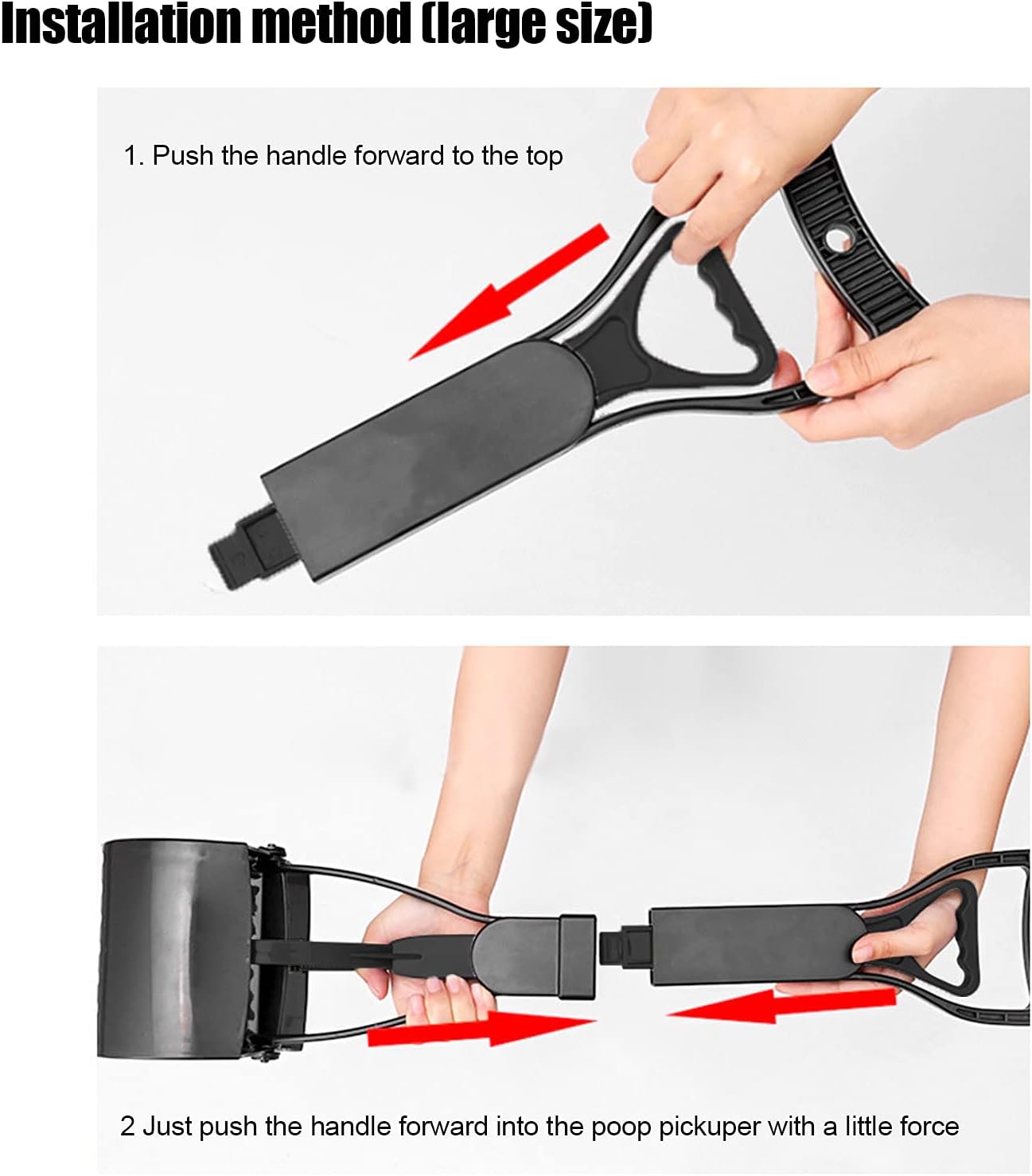 Installation method (large size)

1. Push the handle forward to the top

2 Just push the handle forward into the poop pickuper with a little force