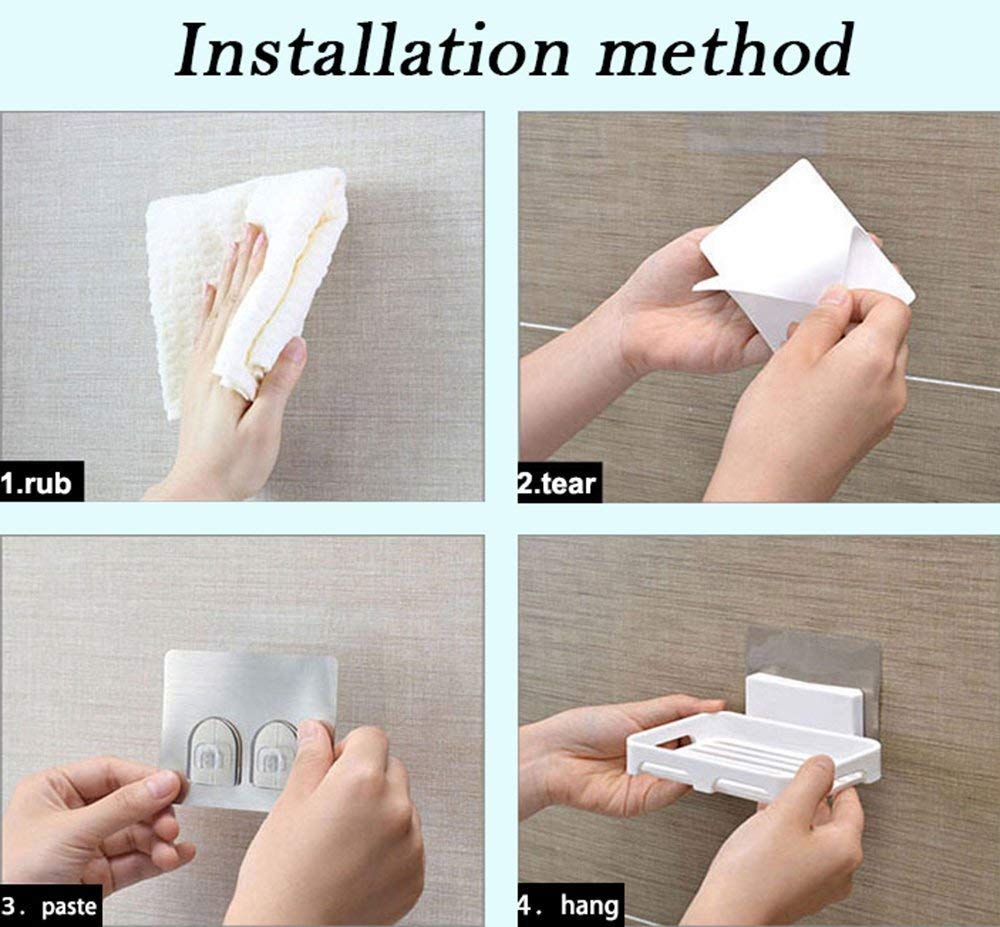 Installation method

1.rub

2.tear

3. paste

4. hang