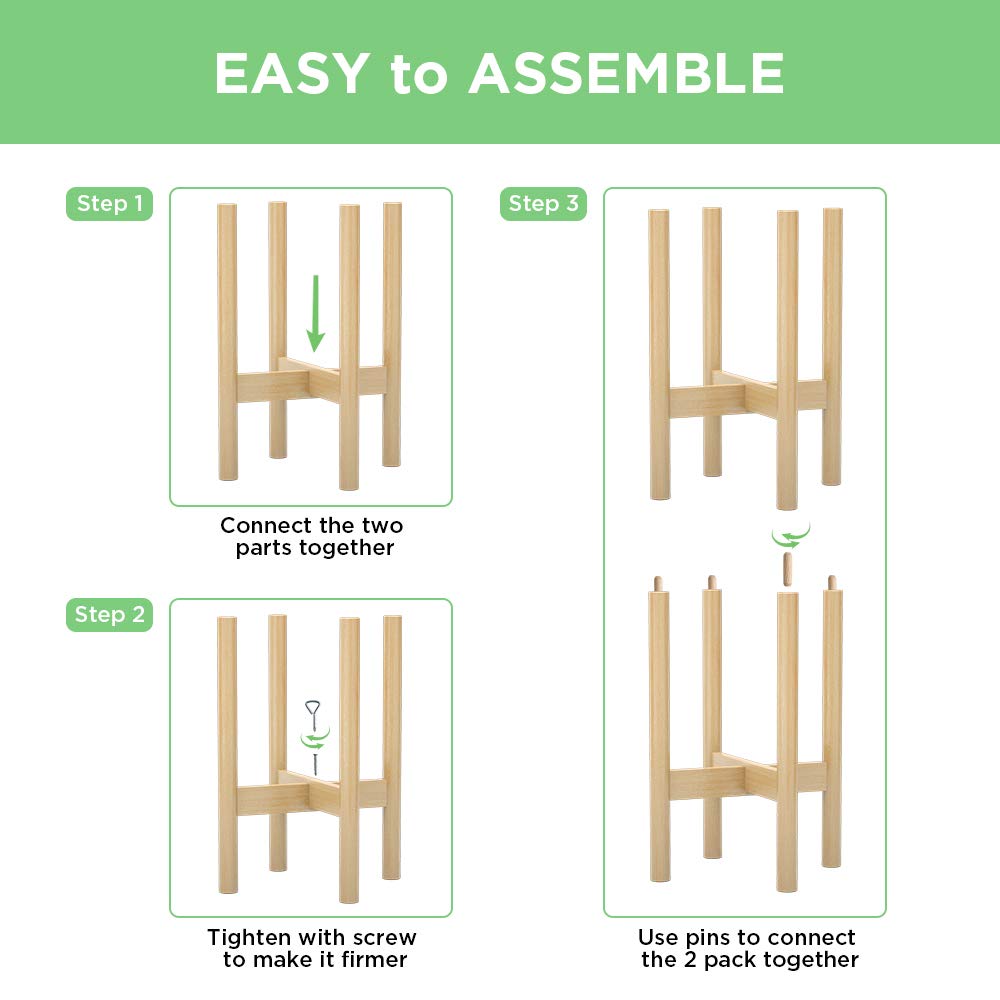 EASY to ASSEMBLE

Step 1

Connect the two parts together

Step 2

Tighten with screw to make it firmer

Step 3

Use pins to connect the 2 pack together