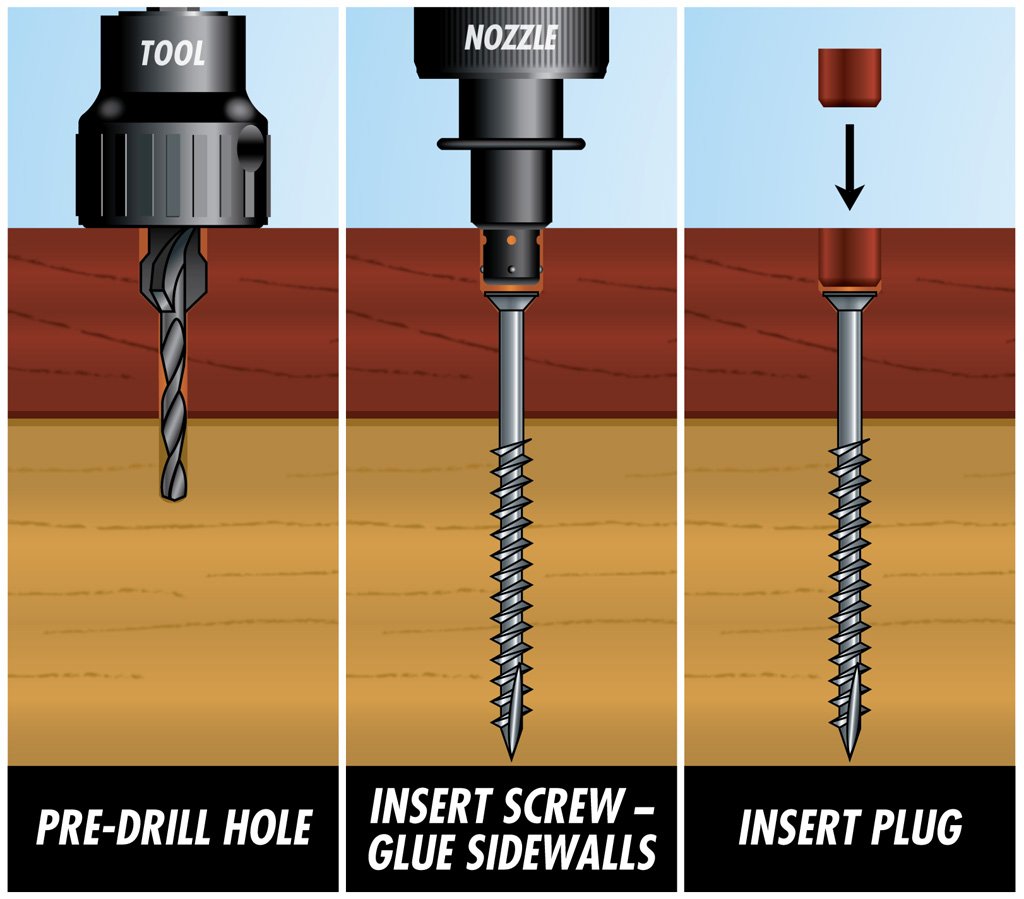 TOOL

PRE-DRILL HOLE

NOZZLE

INSERT SCREW – GLUE SIDEWALLS

INSERT PLUG