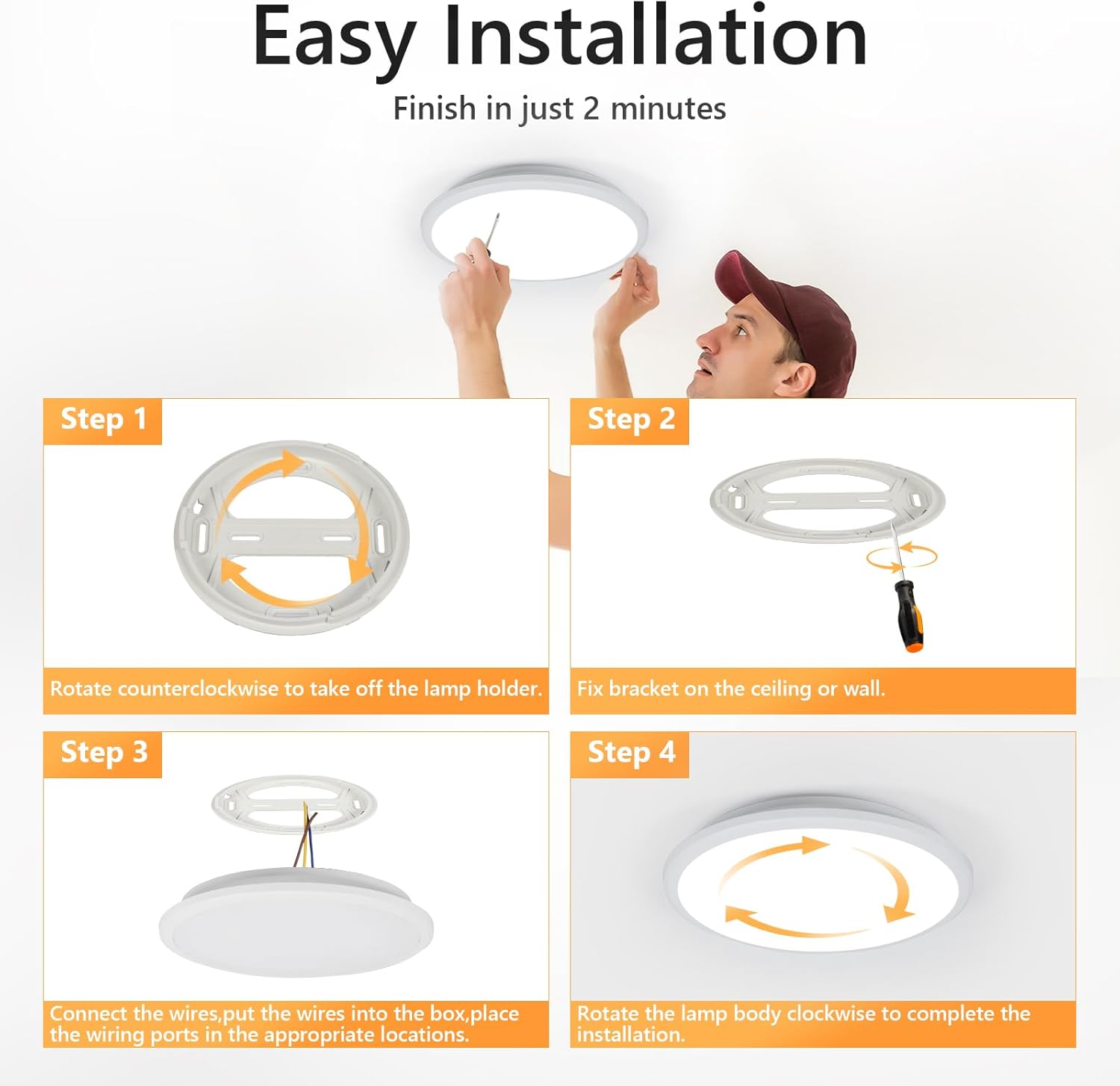 Easy Installation

Finish in just 2 minutes

Step 1

Rotate counterclockwise to take off the lamp holder.

Step 2

Fix bracket on the ceiling or wall.

Step 3

Connect the wires,put the wires into the box,place the wiring ports in the appropriate locations.

Step 4

Rotate the lamp body clockwise to complete the installation.