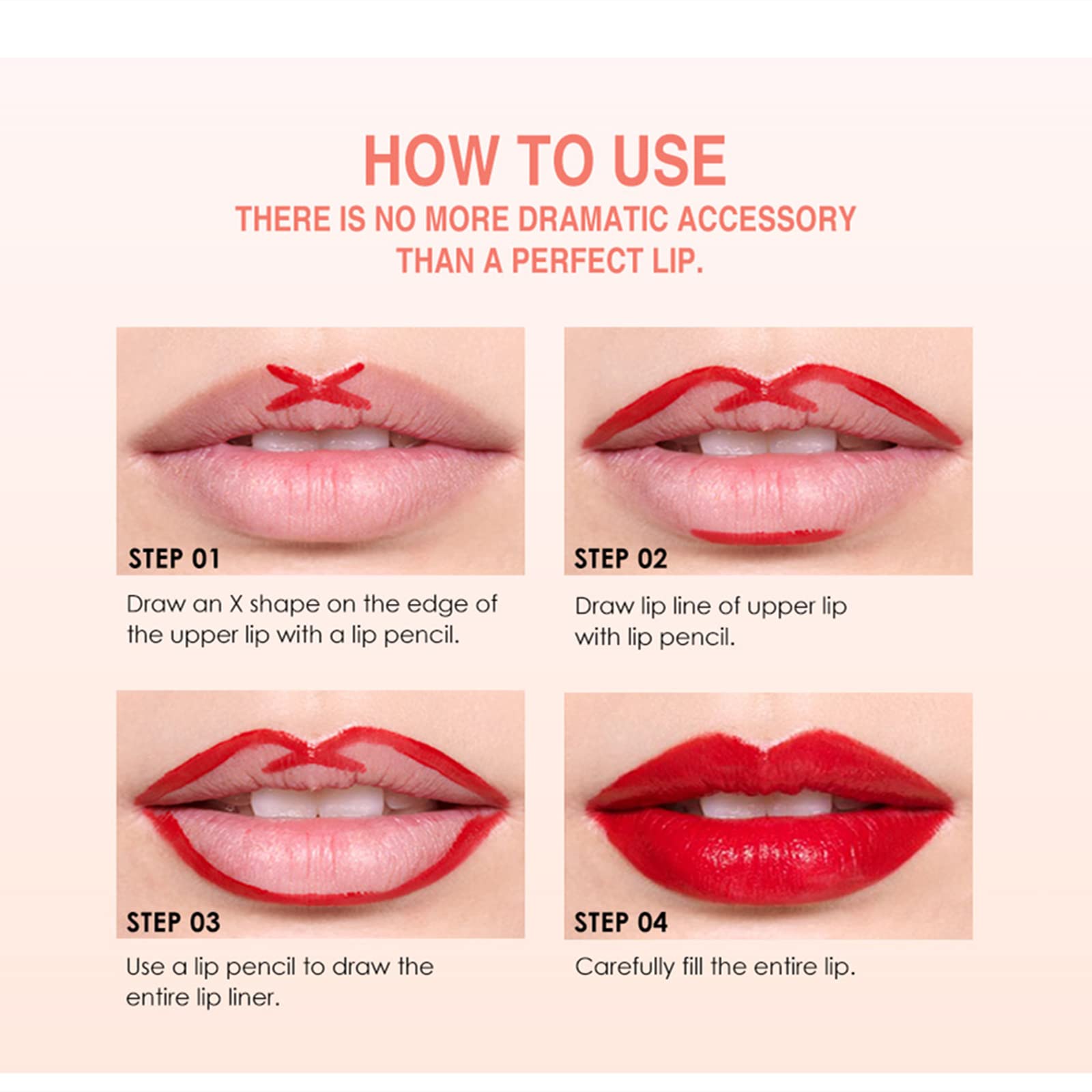 HOW TO USE

THERE IS NO MORE DRAMATIC ACCESSORY THAN A PERFECT LIP.

STEP 01

Draw an X shape on the edge of the upper lip with a lip pencil.

STEP 02

Draw lip line of upper lip with lip pencil.

STEP 03

Use a lip pencil to draw the entire lip liner.

STEP 04

Carefully fill the entire lip.