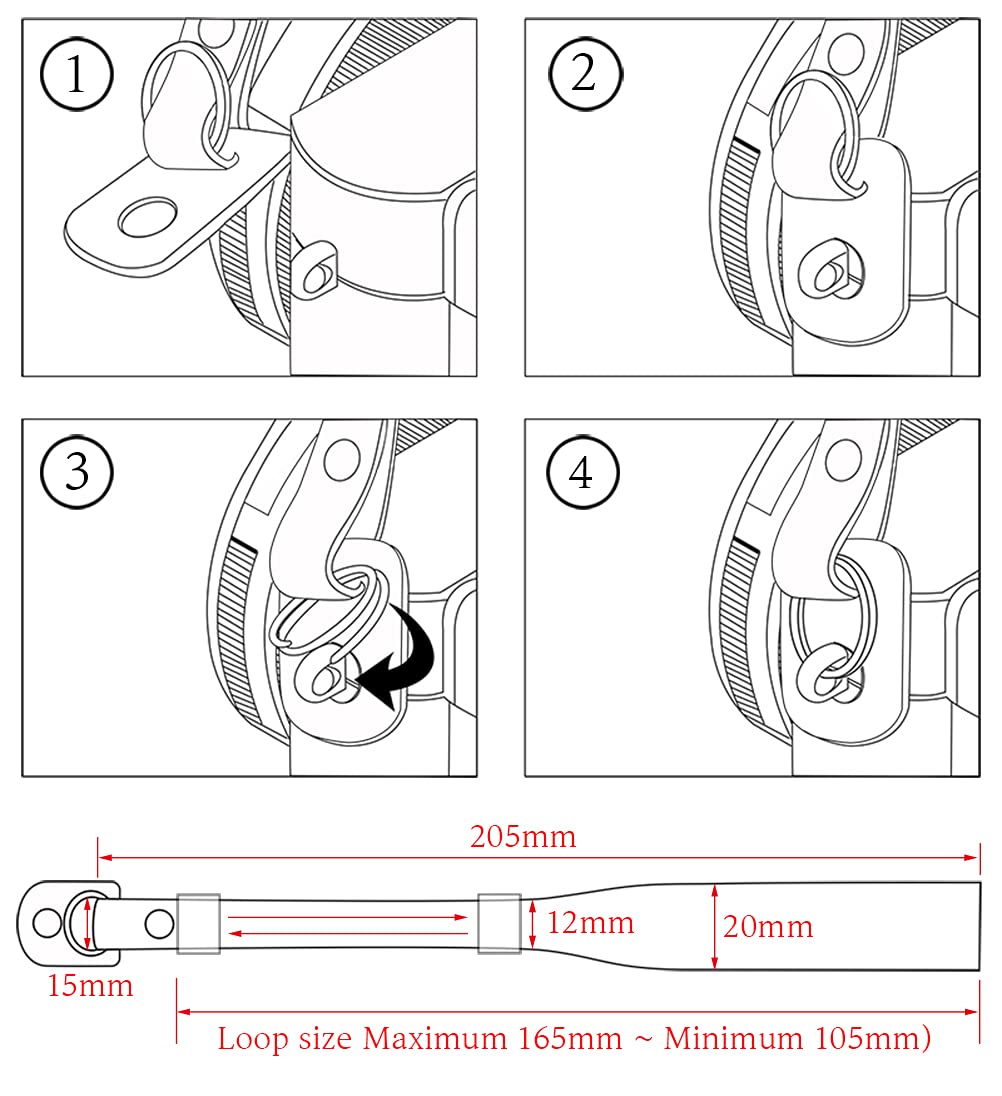 1

2

3

4

205mm

12mm

20mm

15mm

Loop size Maximum 165mm ~ Minimum 105mm)