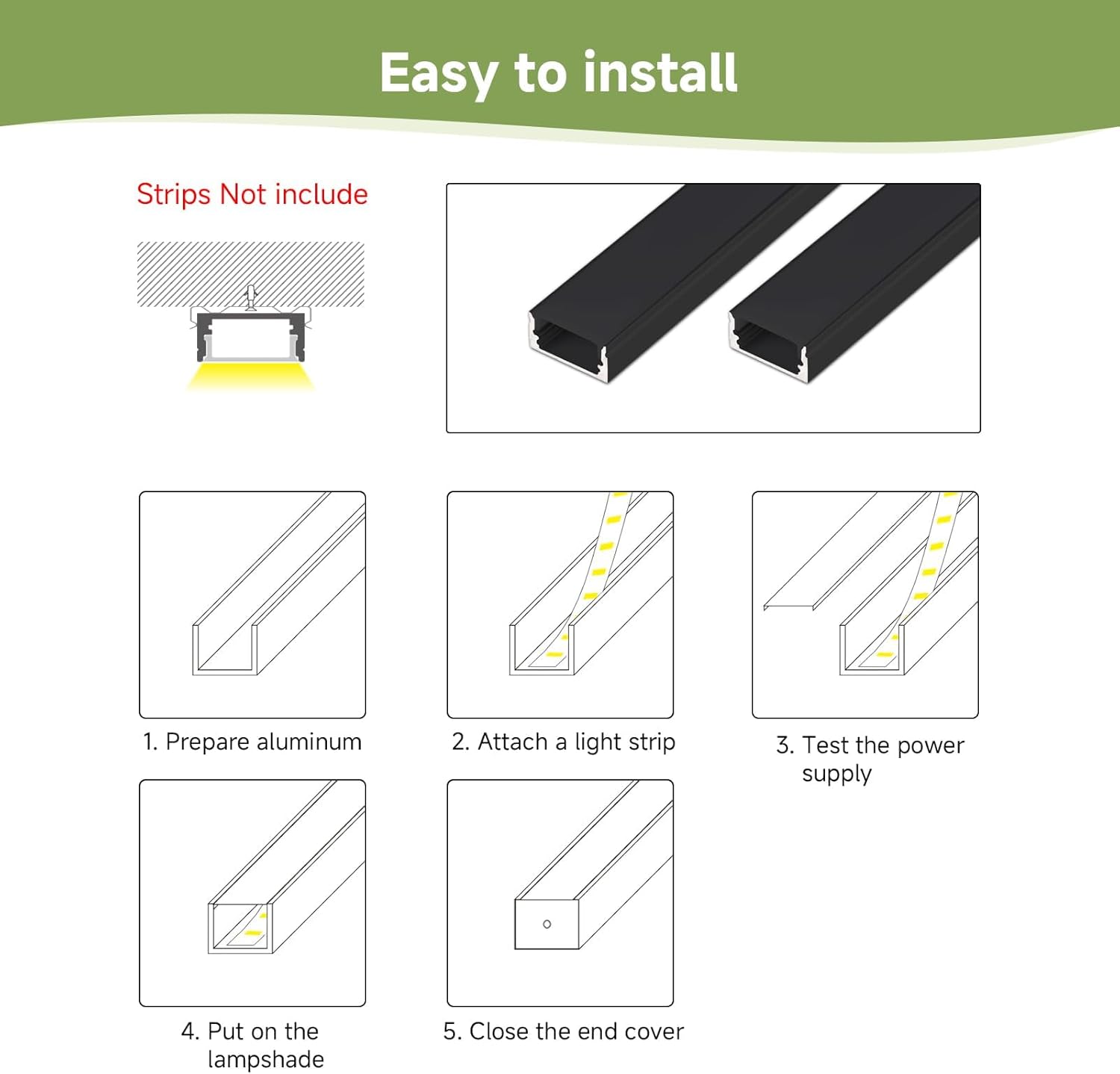 Easy to install

Strips Not include

1. Prepare aluminum

2. Attach a light strip

3. Test the power supply

4. Put on the lampshade

5. Close the end cover