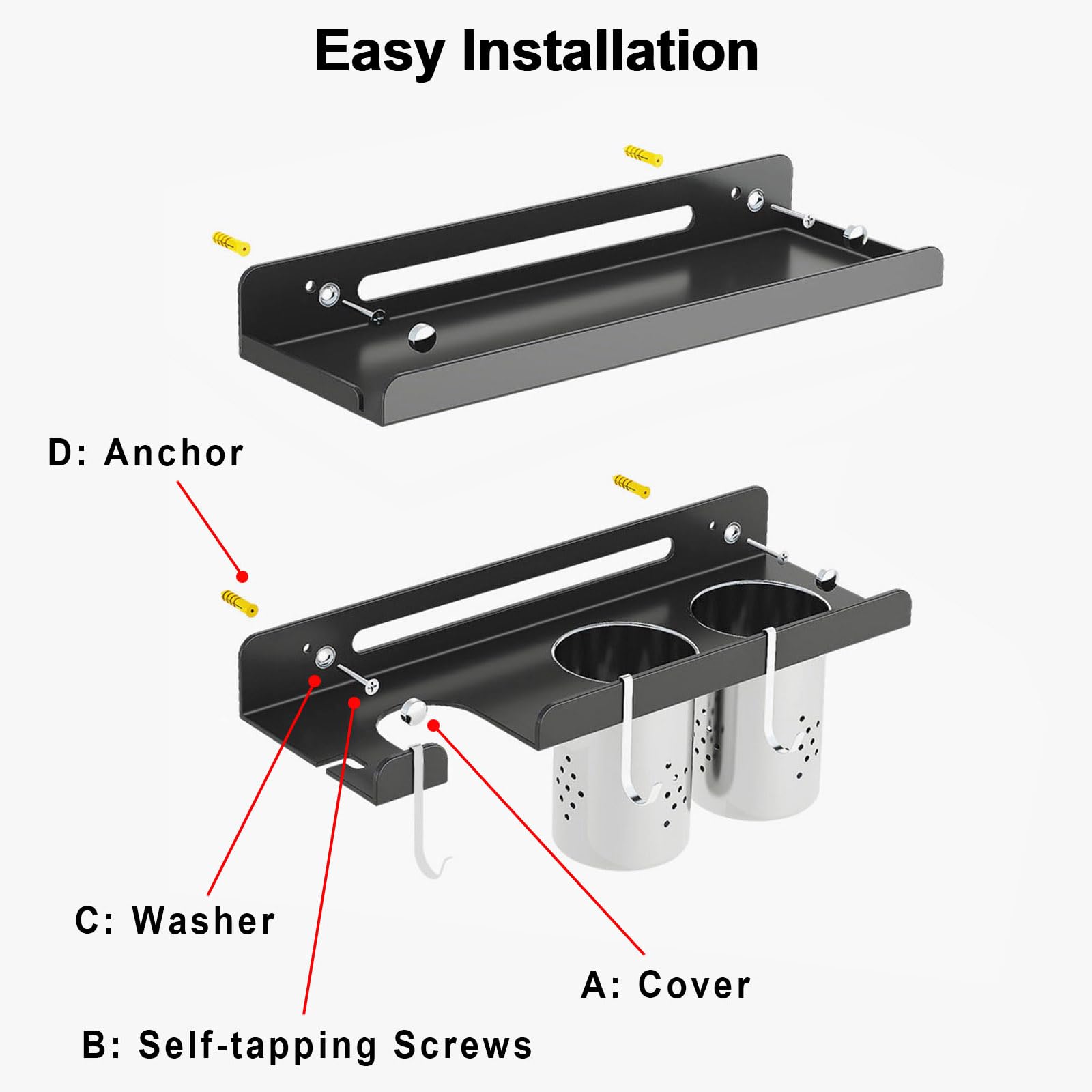 Easy Installation

D: Anchor

C: Washer

A: Cover

B: Self-tapping Screws