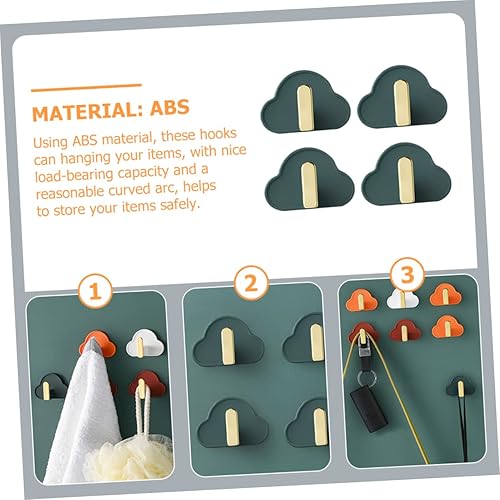 MATERIAL: ABS

Using ABS material, these hooks can hanging your items, with nice load-bearing capacity and a reasonable curved arc, helps to store your items safely.

1

2

3