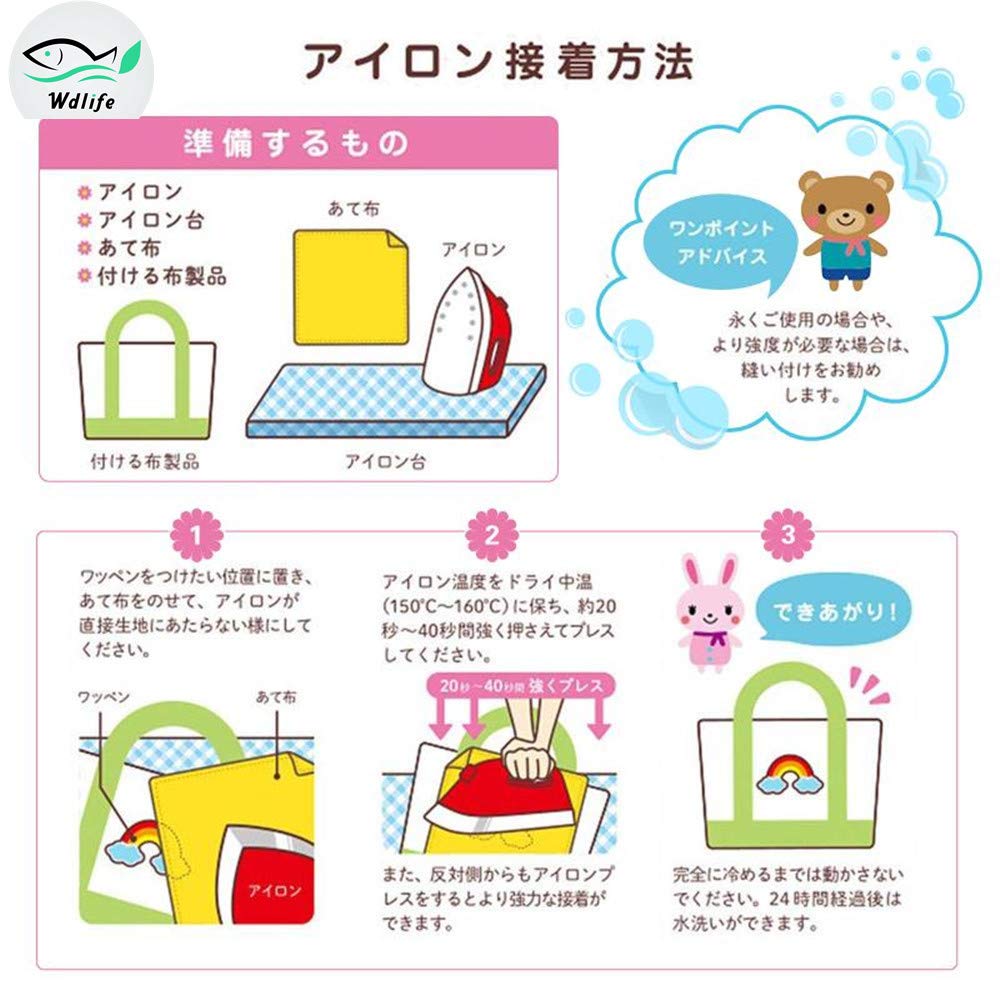 Wdlife

アイロン接着方法

準備するもの

アイロン
アイロン台
あて布
付ける布製品

あて布
アイロン
付ける布製品
アイロン台

ワンポイントアドバイス

永くご使用の場合や、より強度が必要な場合は、縫い付けをお勧めします。

1
ワッペンをつけたい位置に置き、あて布をのせて、アイロンが直接生地にあたらない様にしてください。

ワッペン
あて布
アイロン

2
アイロン温度をドライ中温（150℃~160℃）に保ち、約20秒~40秒間強く押さえてプレスしてください。

20秒~40秒間 強くプレス

また、反対側からもアイロンプレスをするとより強力な接着ができます。

3
できあがり！

完全に冷めるまでは動かさないでください。24時間経過後は水洗いができます。