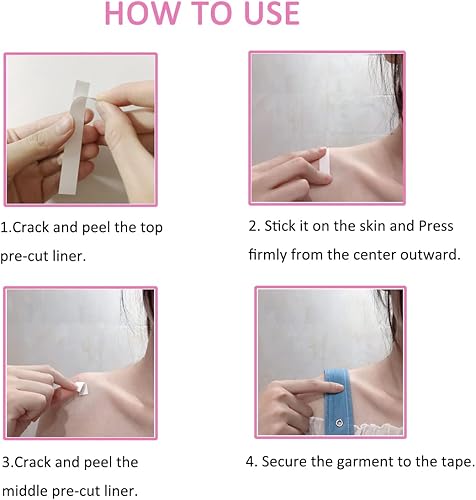 HOW TO USE

1.Crack and peel the top pre-cut liner.

2. Stick it on the skin and Press firmly from the center outward.

3.Crack and peel the middle pre-cut liner.

4. Secure the garment to the tape.