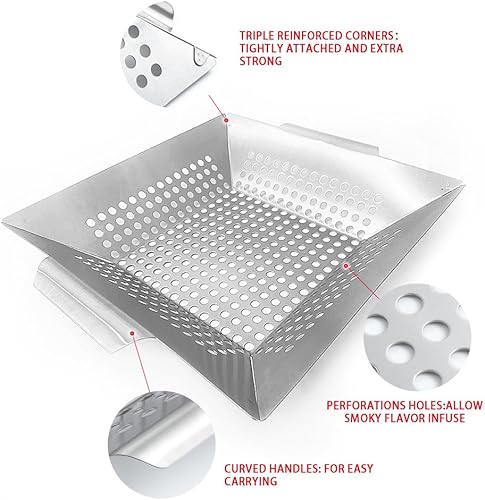 TRIPLE REINFORCED CORNERS : TIGHTLY ATTACHED AND EXTRA STRONG

PERFORATIONS HOLES:ALLOW SMOKY FLAVOR INFUSE

CURVED HANDLES: FOR EASY CARRYING