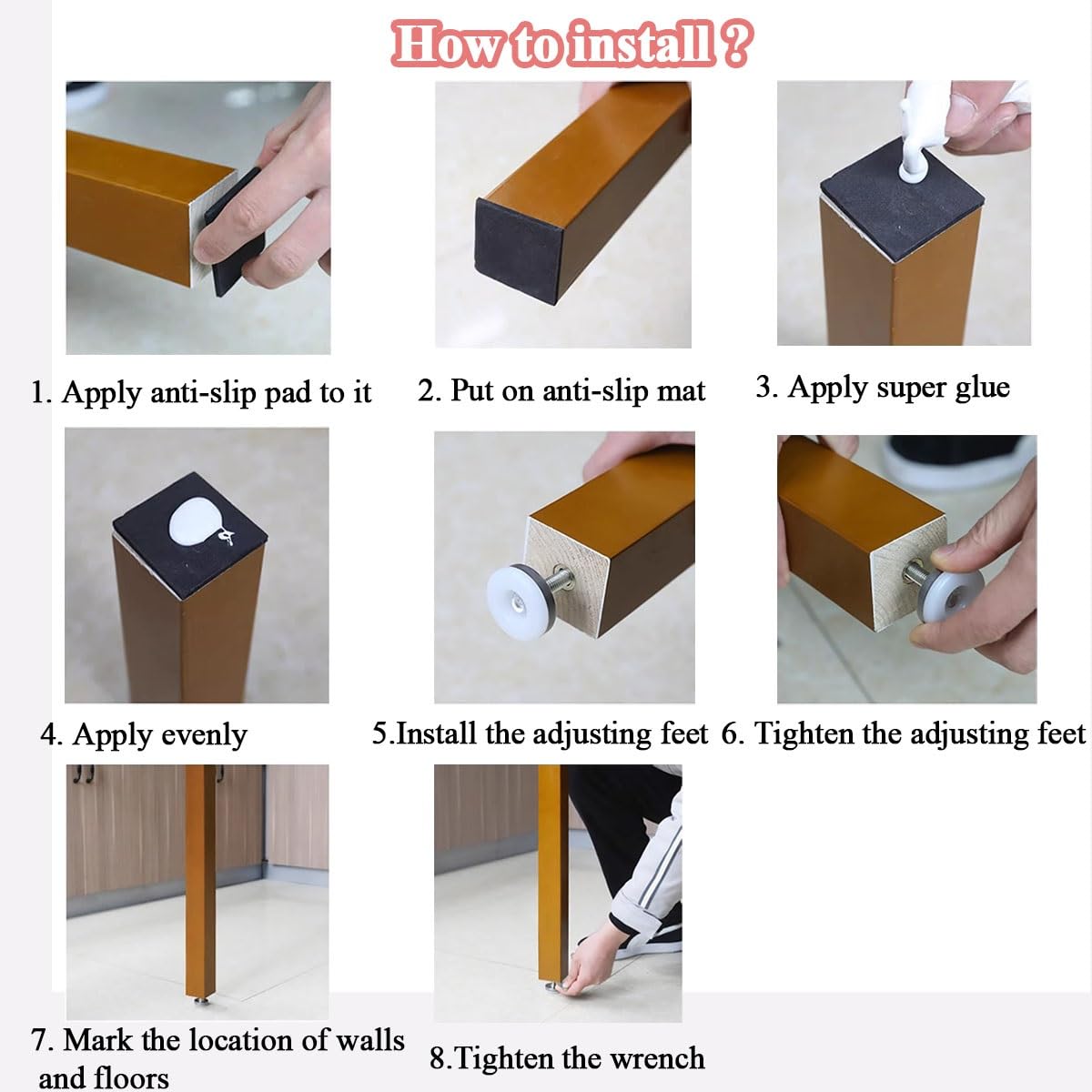 How to install ?

1. Apply anti-slip pad to it

2. Put on anti-slip mat

3. Apply super glue

4. Apply evenly

5.Install the adjusting feet

6. Tighten the adjusting feet

7. Mark the location of walls and floors

8.Tighten the wrench