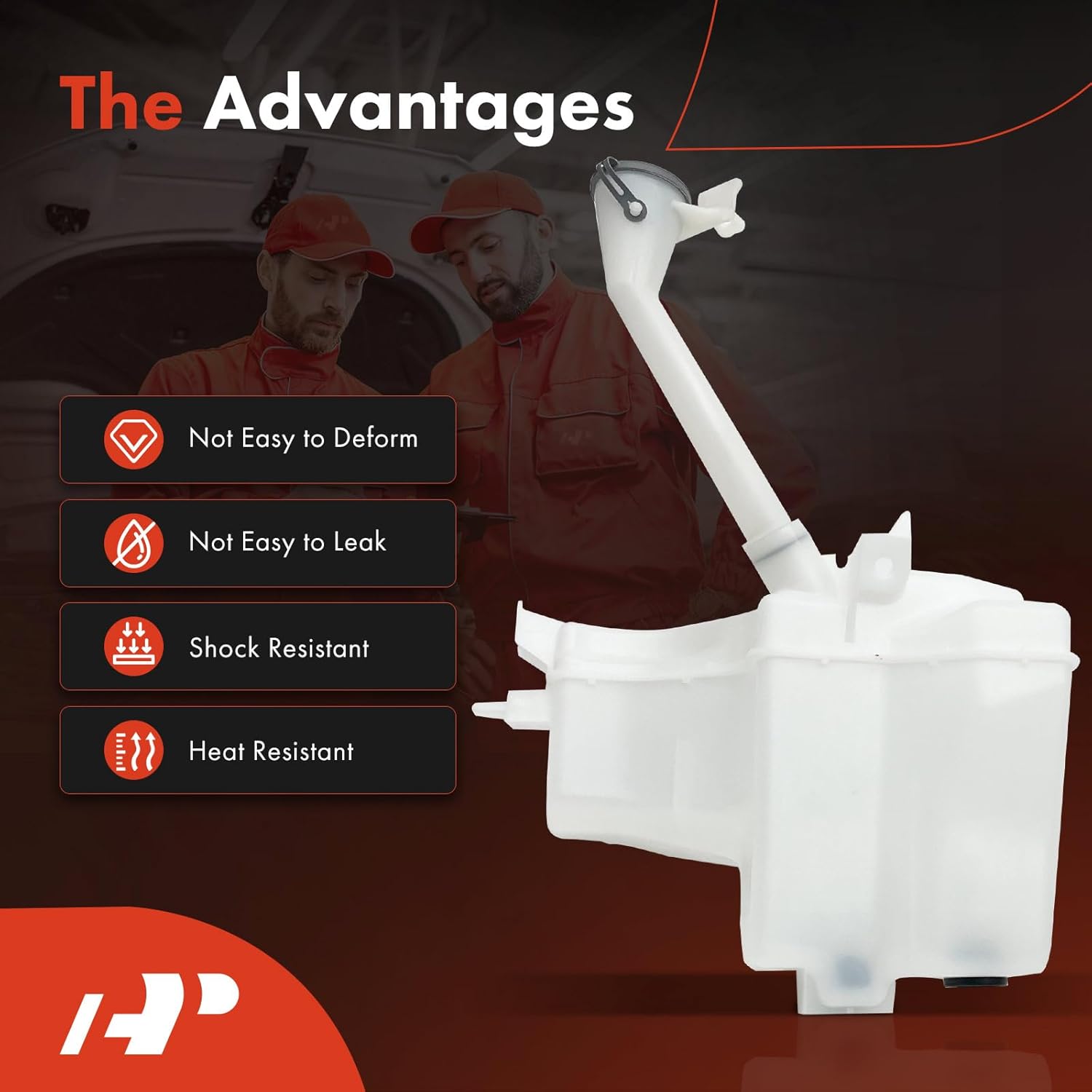 The Advantages

Not Easy to Deform

Not Easy to Leak

Shock Resistant

Heat Resistant