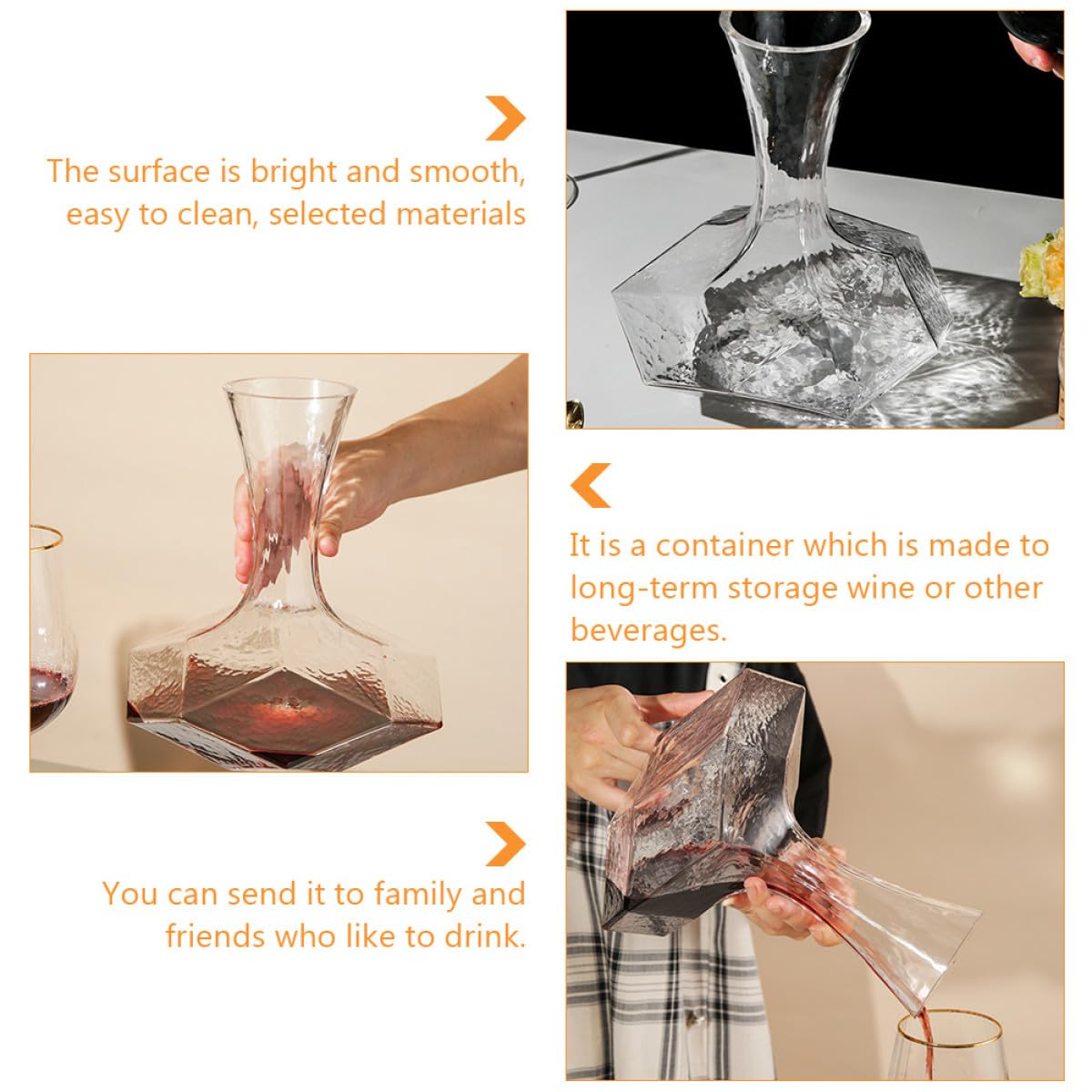 The surface is bright and smooth, easy to clean, selected materials

It is a container which is made to long-term storage wine or other beverages.

You can send it to family and friends who like to drink.