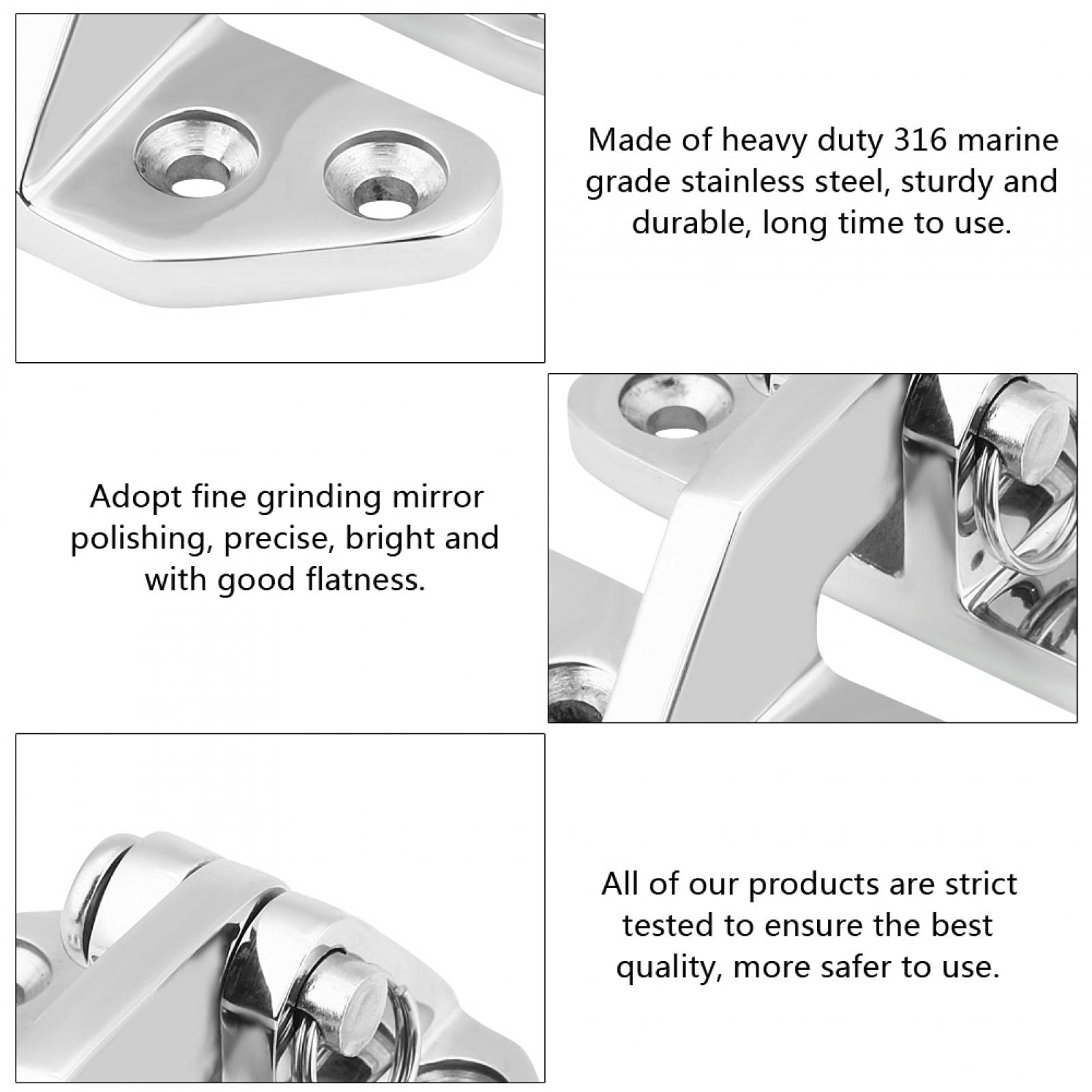 Made of heavy duty 316 marine grade stainless steel, sturdy and durable, long time to use.

Adopt fine grinding mirror polishing, precise, bright and with good flatness.

All of our products are strict tested to ensure the best quality, more safer to use.