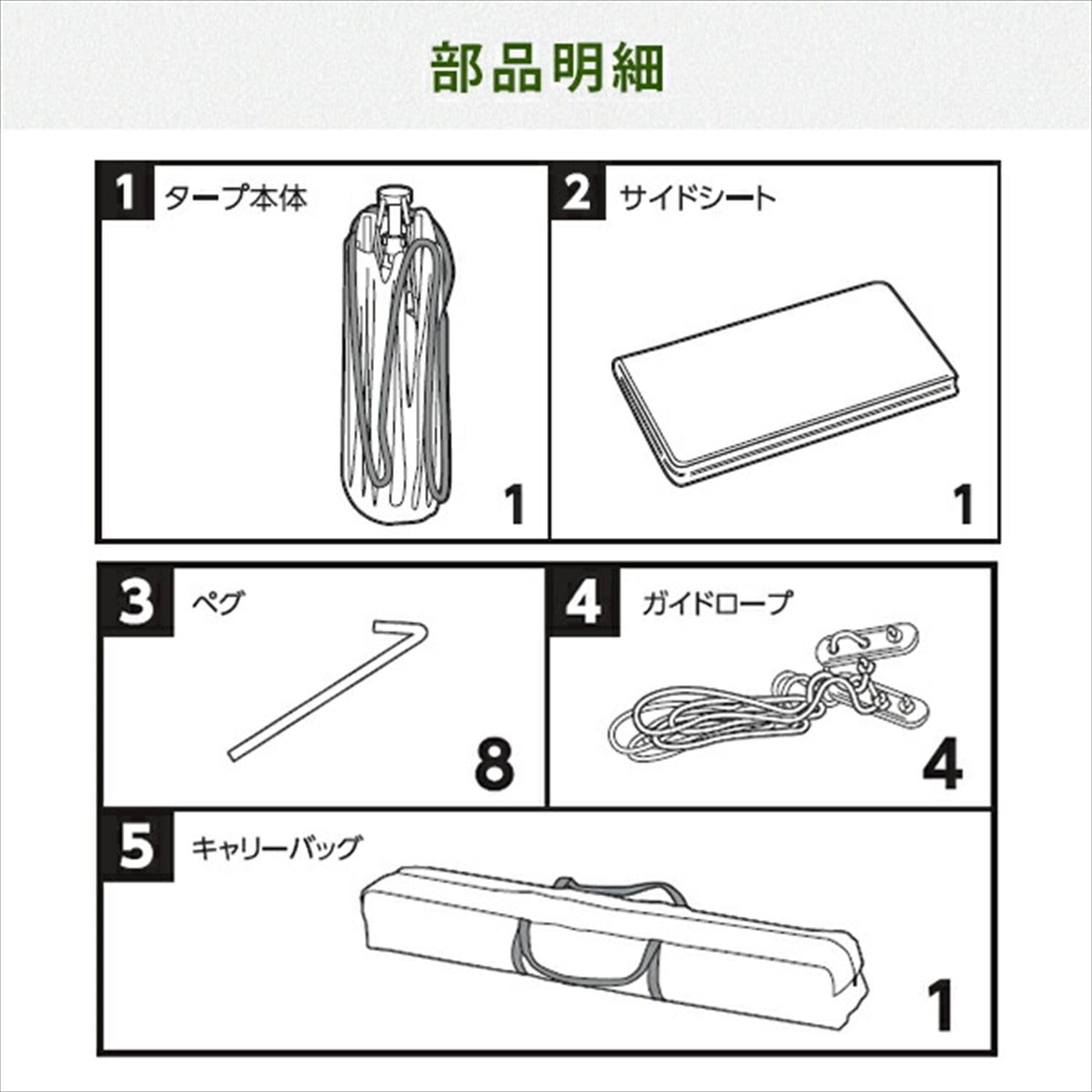 部品明細

1 タープ本体

1

2 サイドシート

1

3 ペグ

8

4 ガイドロープ

4

5 キャリーバッグ

1