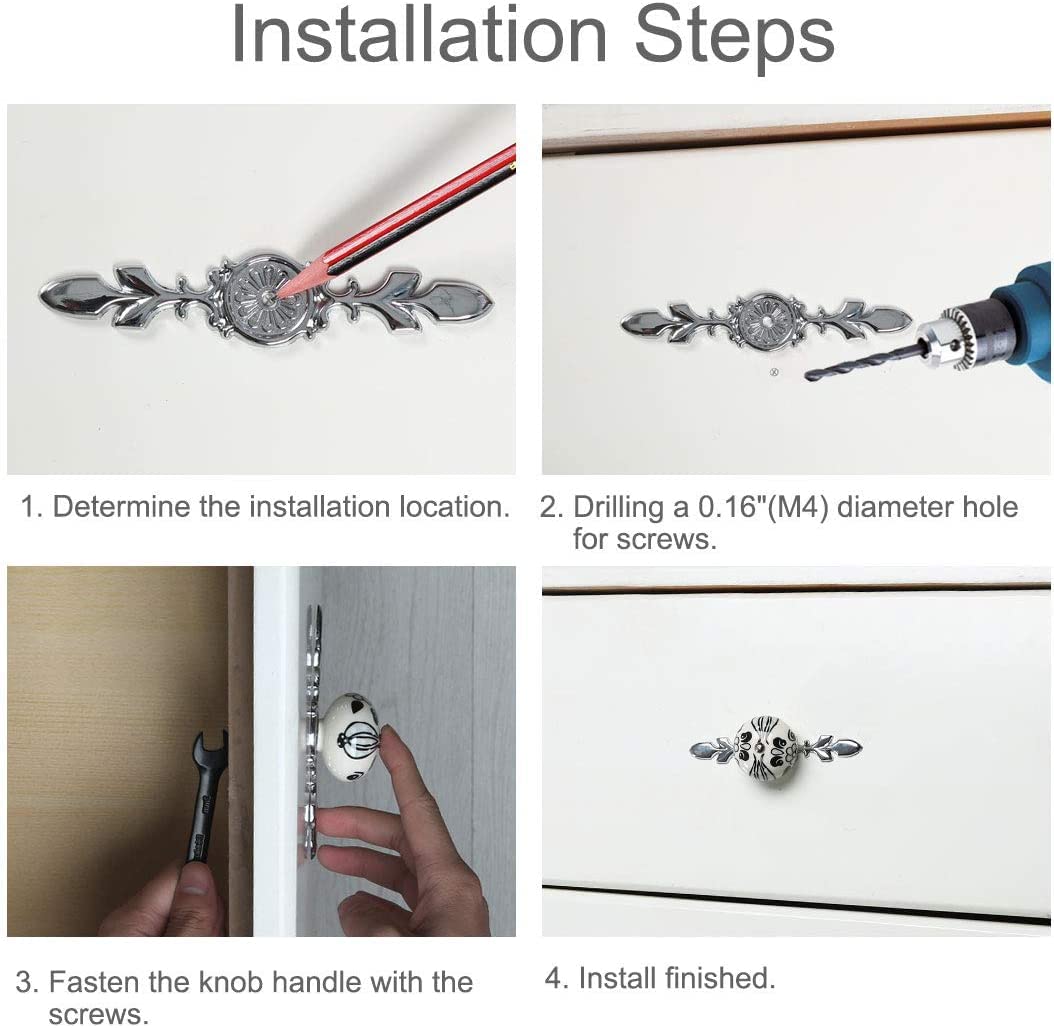 Installation Steps

1. Determine the installation location.

2. Drilling a 0.16"(M4) diameter hole for screws.

3. Fasten the knob handle with the screws.

4. Install finished.