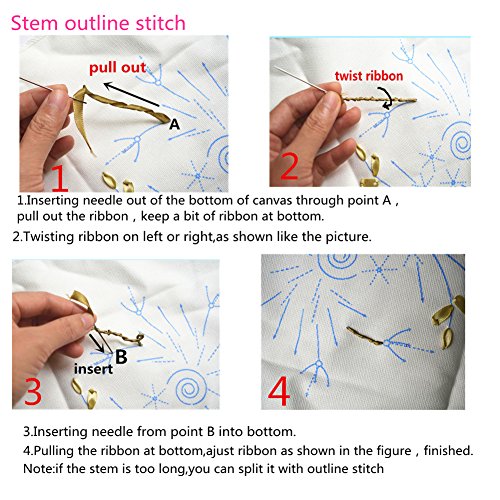 Stem outline stitch

pull out

A

1

twist ribbon

2

1.Inserting needle out of the bottom of canvas through point A , pull out the ribbon , keep a bit of ribbon at bottom.

2.Twisting ribbon on left or right,as shown like the picture.

B

insert

3

4

3.Inserting needle from point B into bottom.

4.Pulling the ribbon at bottom,ajust ribbon as shown in the figure , finished.

Note:if the stem is too long,you can split it with outline stitch